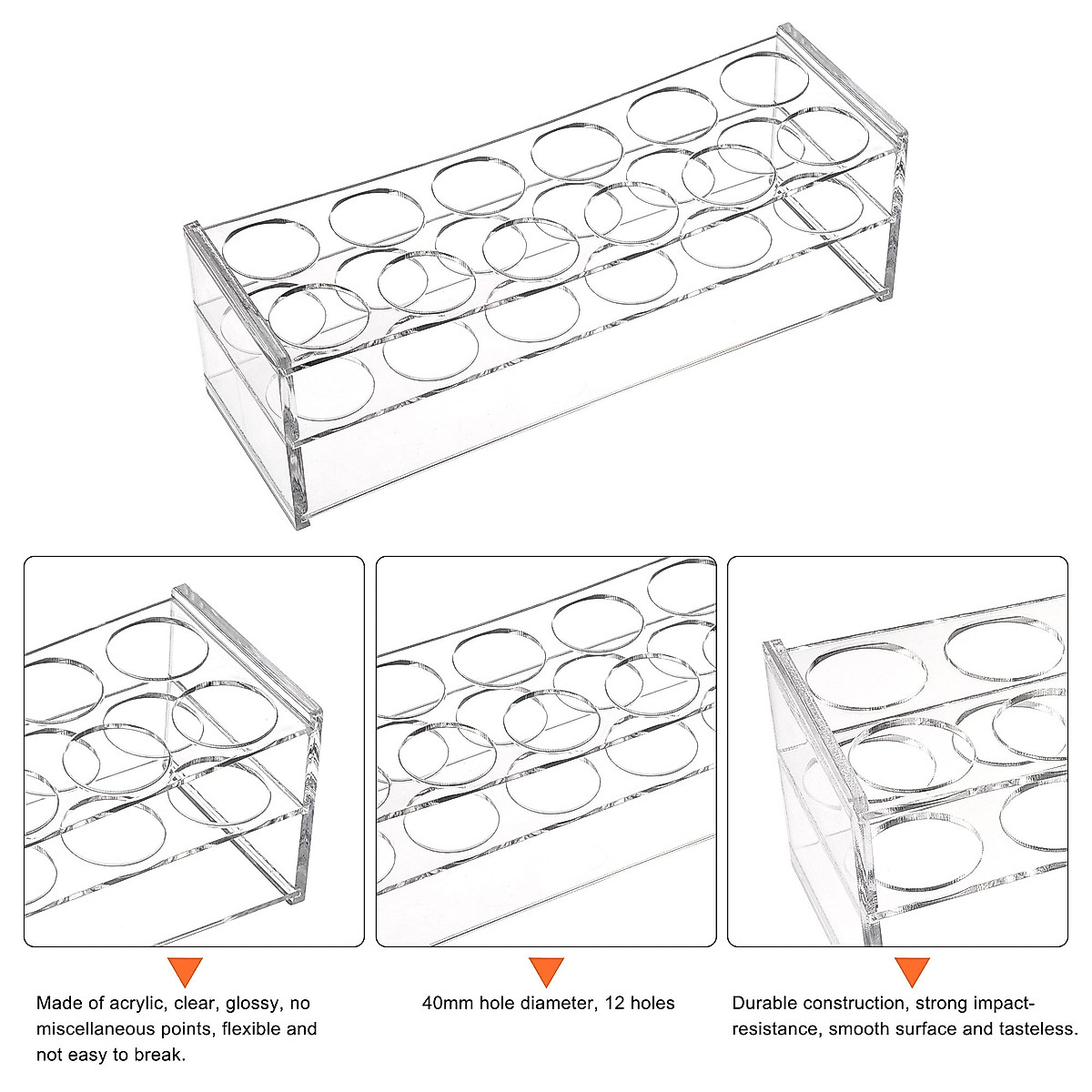 Made of acrylic, clear, glossy, no miscellaneous points, flexible and not easy to break.

40mm hole diameter, 12 holes

Durable construction, strong impact-resistance, smooth surface and tasteless.