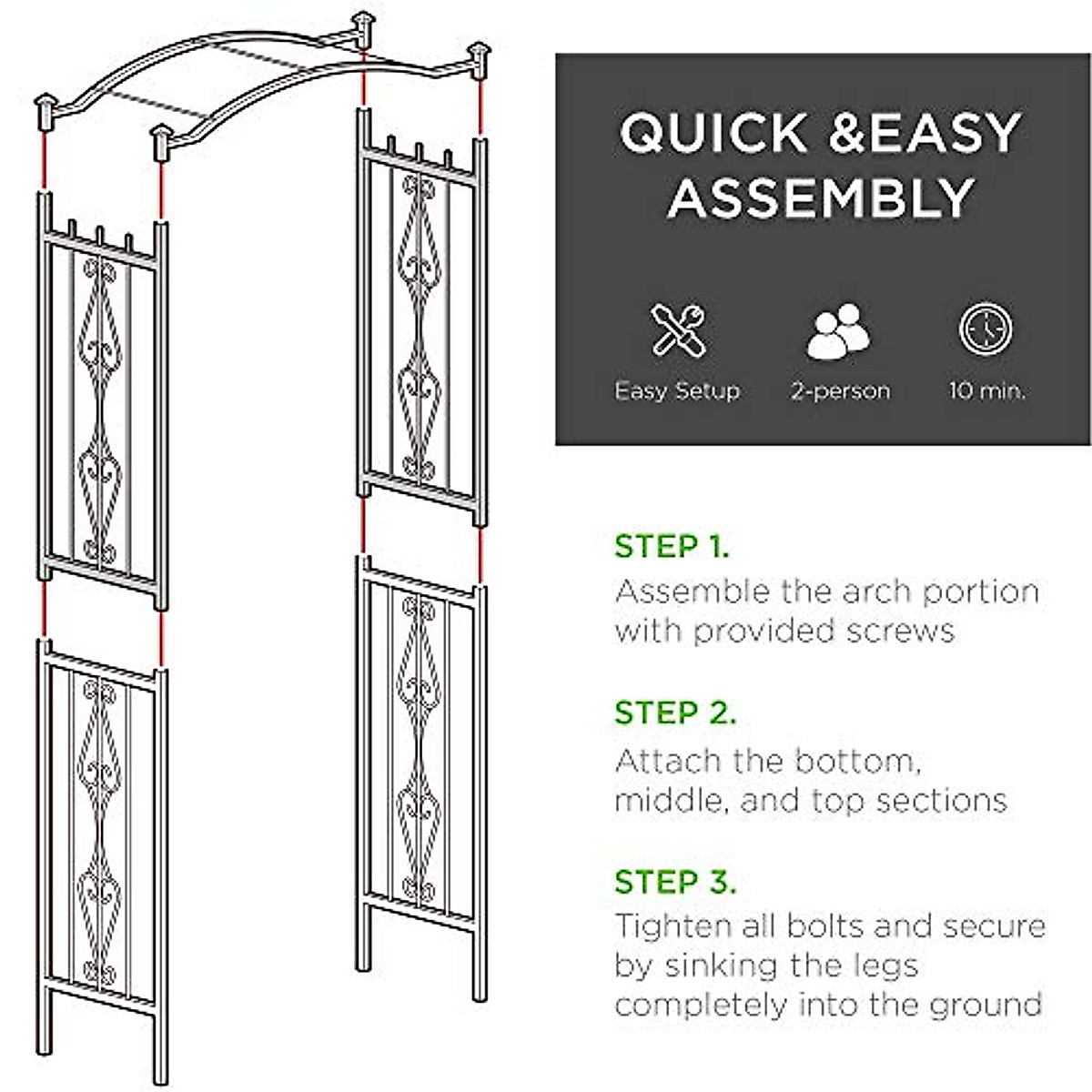 QUICK &EASY ASSEMBLY

Easy Setup

2-person

10 min.

STEP 1.
Assemble the arch portion with provided screws

STEP 2.
Attach the bottom, middle, and top sections

STEP 3.
Tighten all bolts and secure by sinking the legs completely into the ground