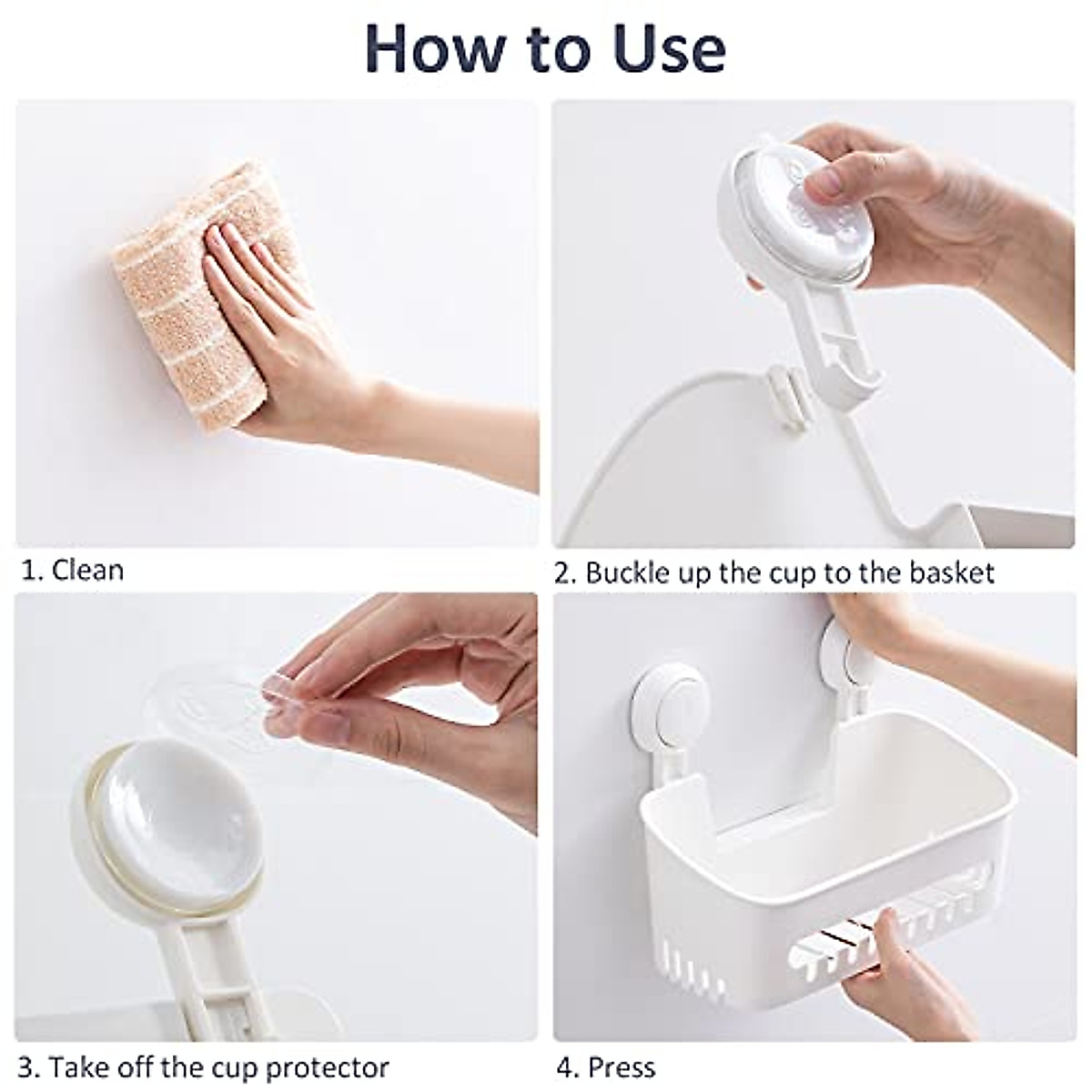 How to Use

1. Clean

2. Buckle up the cup to the basket

3. Take off the cup protector

4. Press