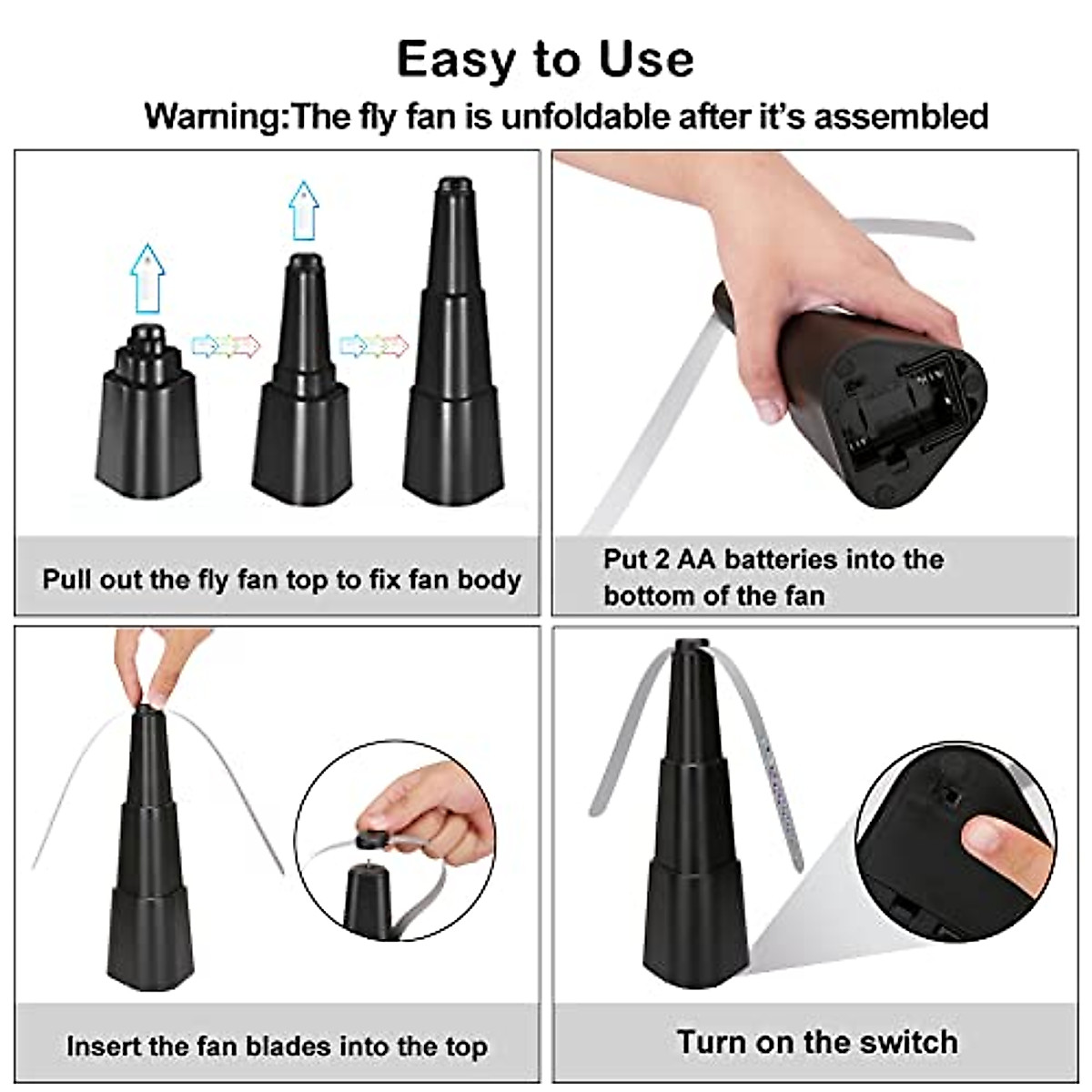 Easy to Use

Warning:The fly fan is unfoldable after it's assembled

Pull out the fly fan top to fix fan body

Put 2 AA batteries into the bottom of the fan

Insert the fan blades into the top

Turn on the switch