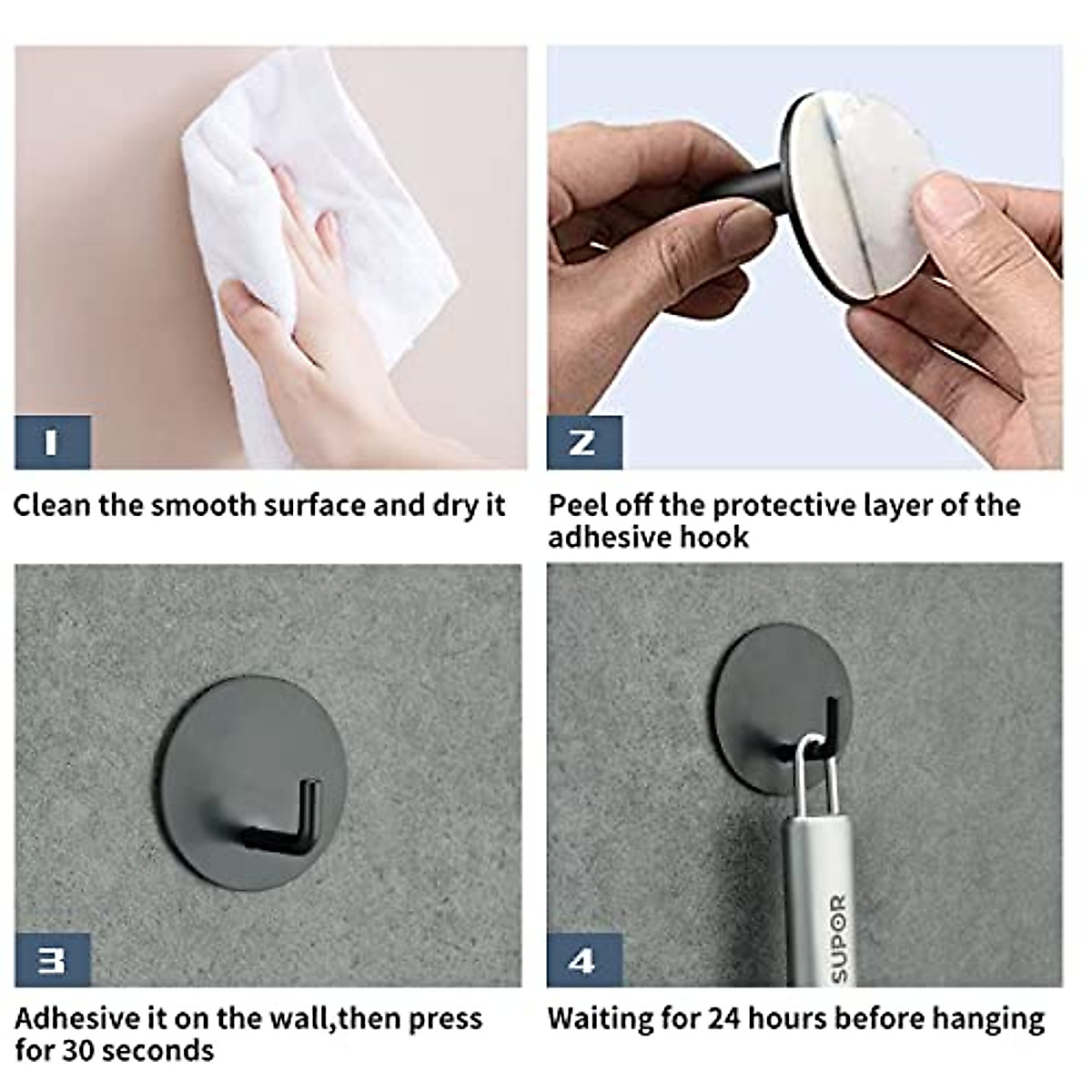 1

Clean the smooth surface and dry it

2

Peel off the protective layer of the adhesive hook

3

Adhesive it on the wall,then press for 30 seconds

4

SUPOR

Waiting for 24 hours before hanging