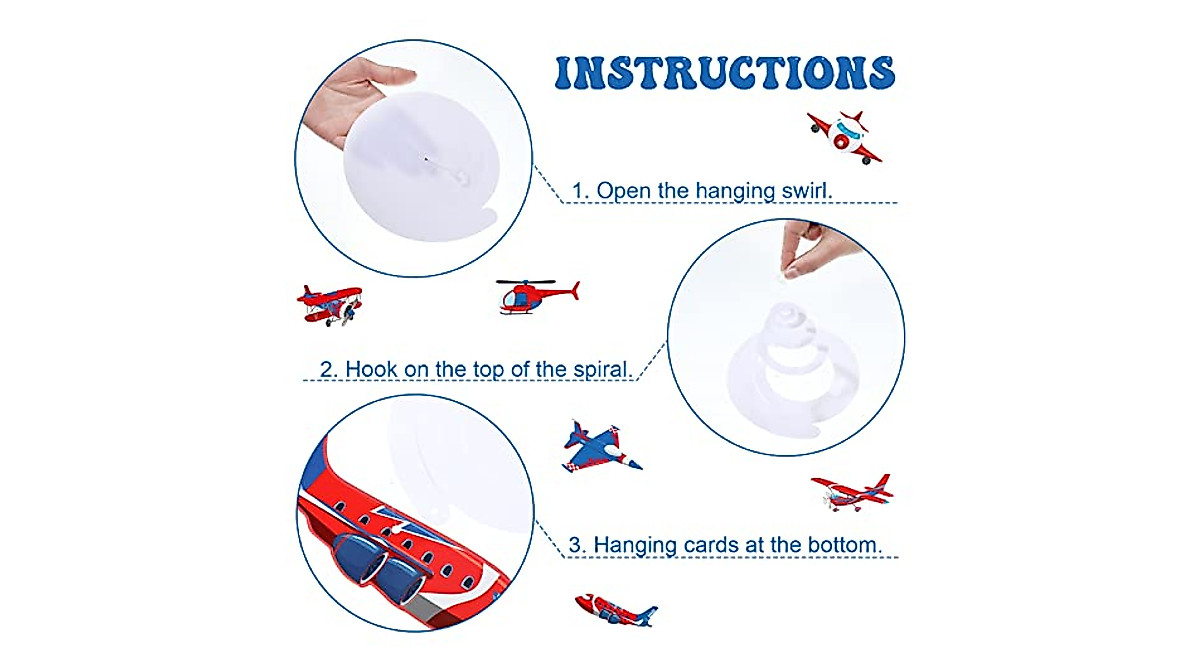 INSTRUCTIONS

1. Open the hanging swirl.

2. Hook on the top of the spiral.

3. Hanging cards at the bottom.