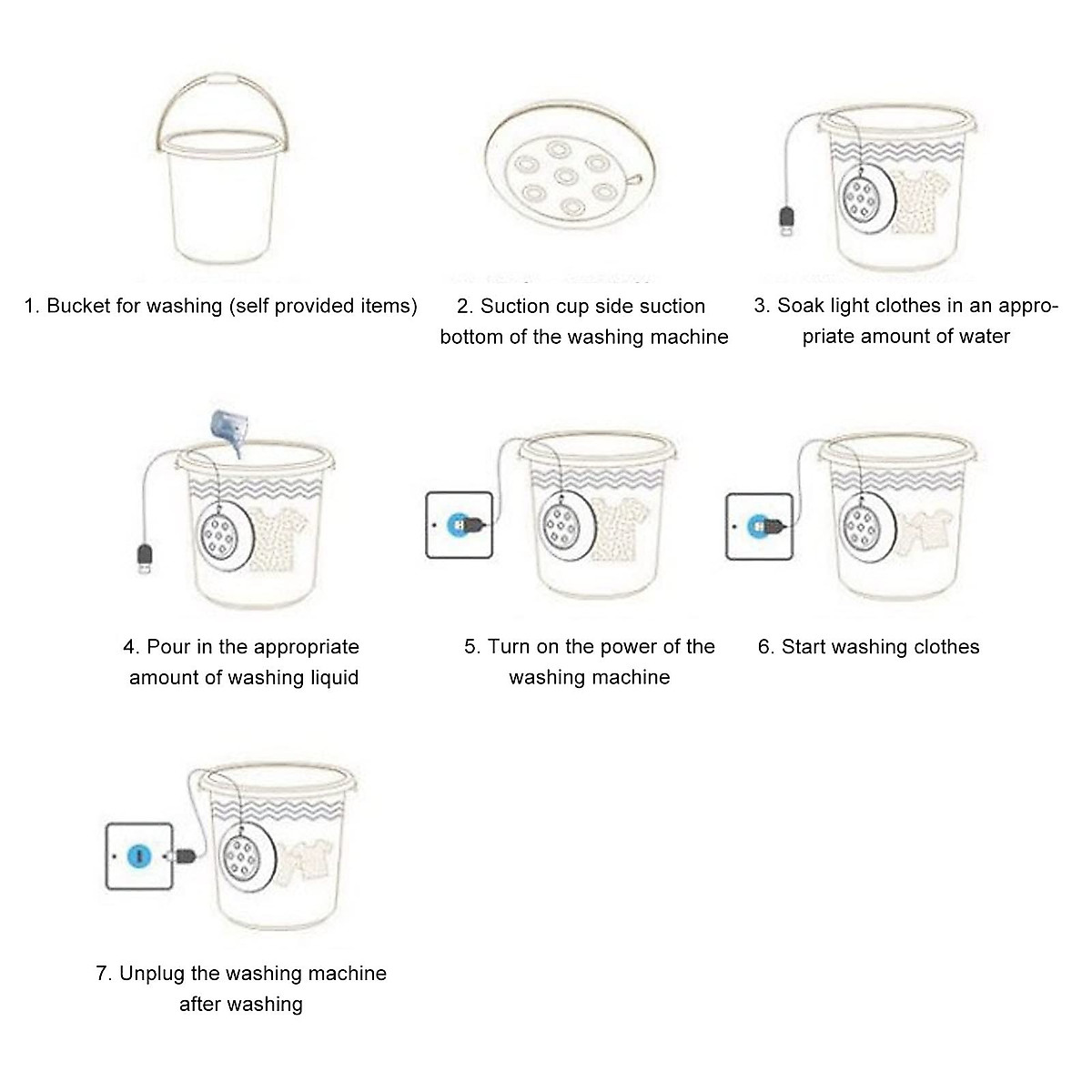 1. Bucket for washing (self provided items)

2. Suction cup side suction bottom of the washing machine

3. Soak light clothes in an appropriate amount of water

4. Pour in the appropriate amount of washing liquid

5. Turn on the power of the washing machine

6. Start washing clothes

7. Unplug the washing machine after washing