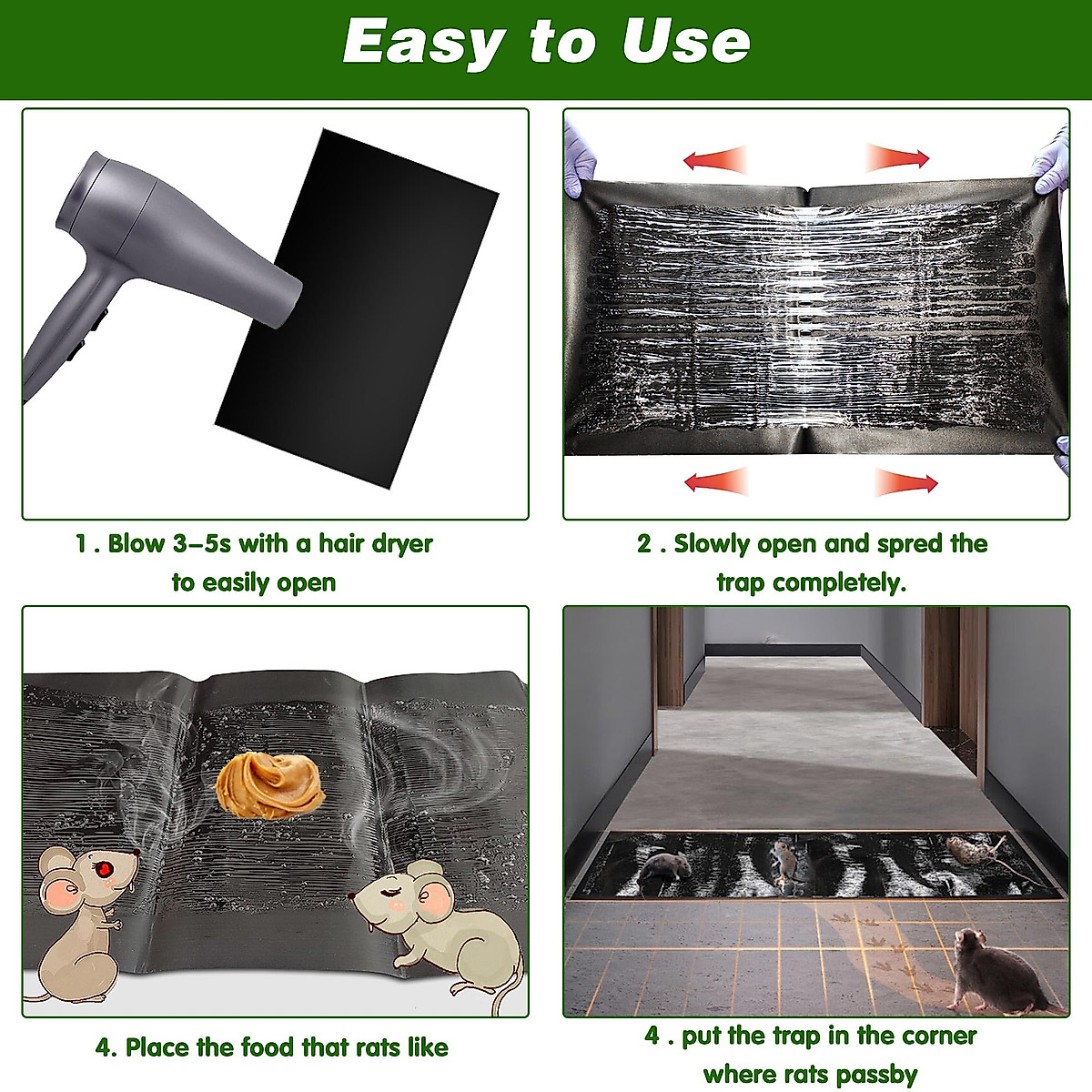 Easy to Use

1 . Blow 3–5s with a hair dryer to easily open

2 . Slowly open and spred the trap completely.

4. Place the food that rats like

4 . put the trap in the corner where rats passby