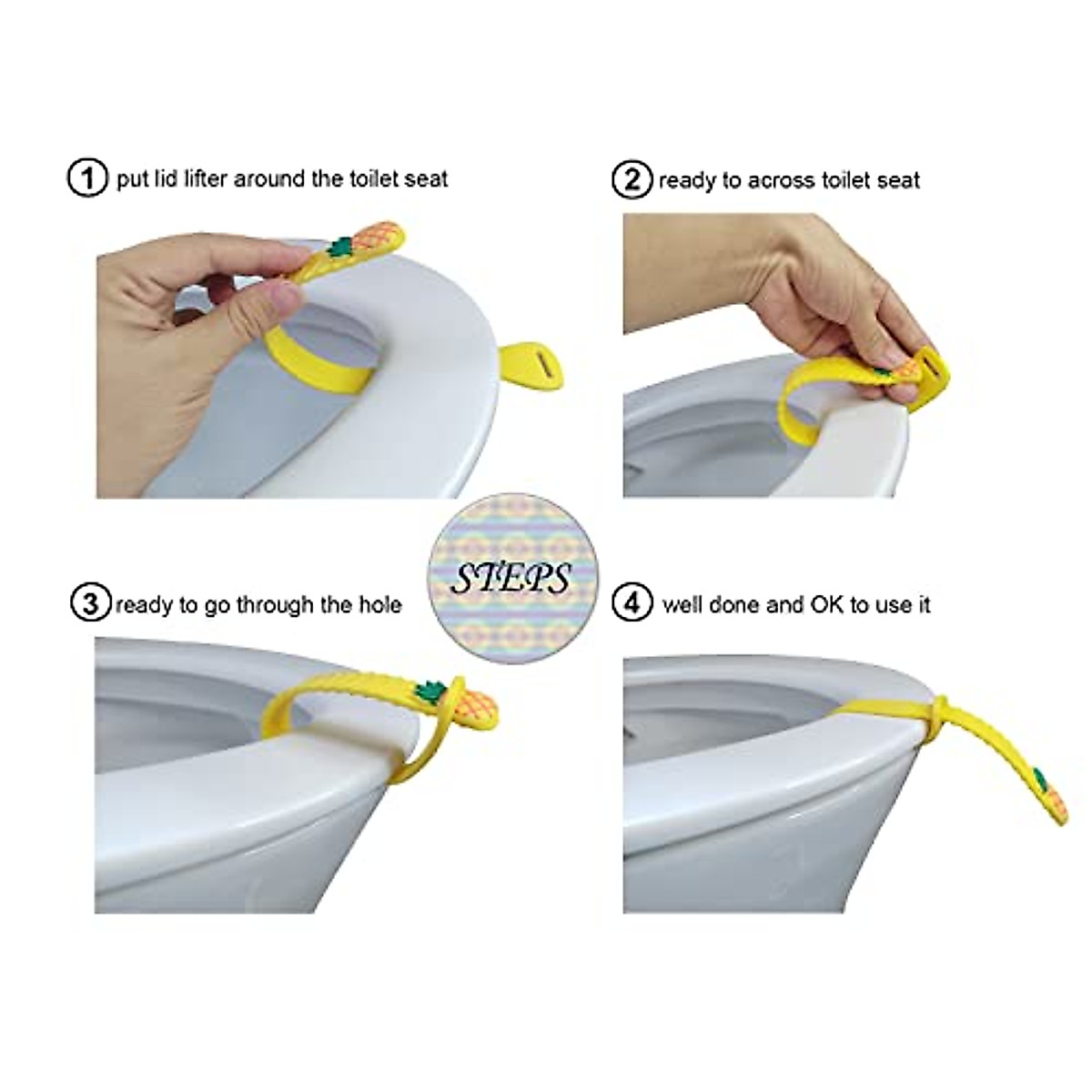 ① put lid lifter around the toilet seat

② ready to across toilet seat

STEPS

③ ready to go through the hole

④ well done and OK to use it