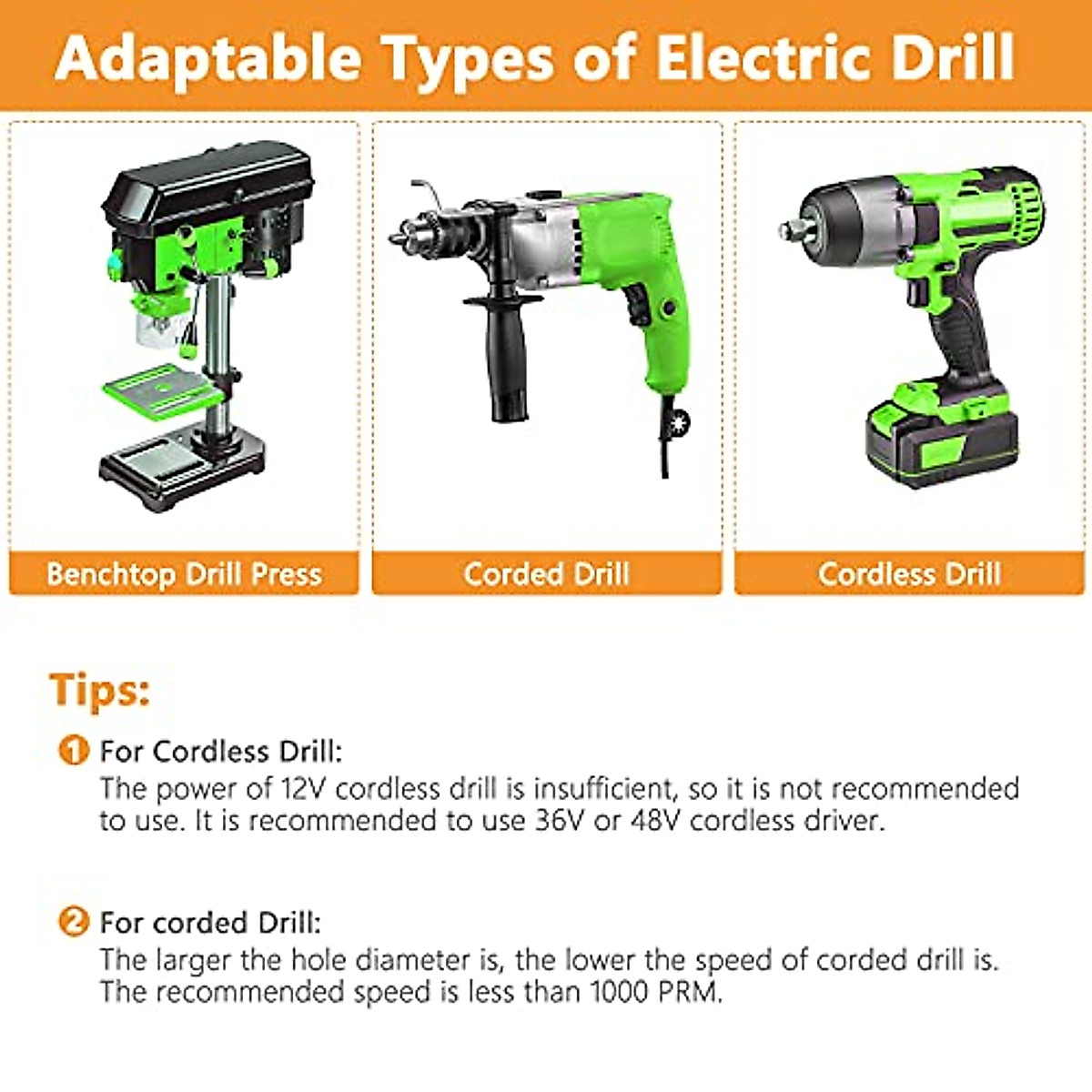 Adaptable Types of Electric Drill

Benchtop Drill Press

Corded Drill

Cordless Drill

Tips:

1 For Cordless Drill:
The power of 12V cordless drill is insufficient, so it is not recommended to use. It is recommended to use 36V or 48V cordless driver.

2 For corded Drill:
The larger the hole diameter is, the lower the speed of corded drill is. The recommended speed is less than 1000 PRM.