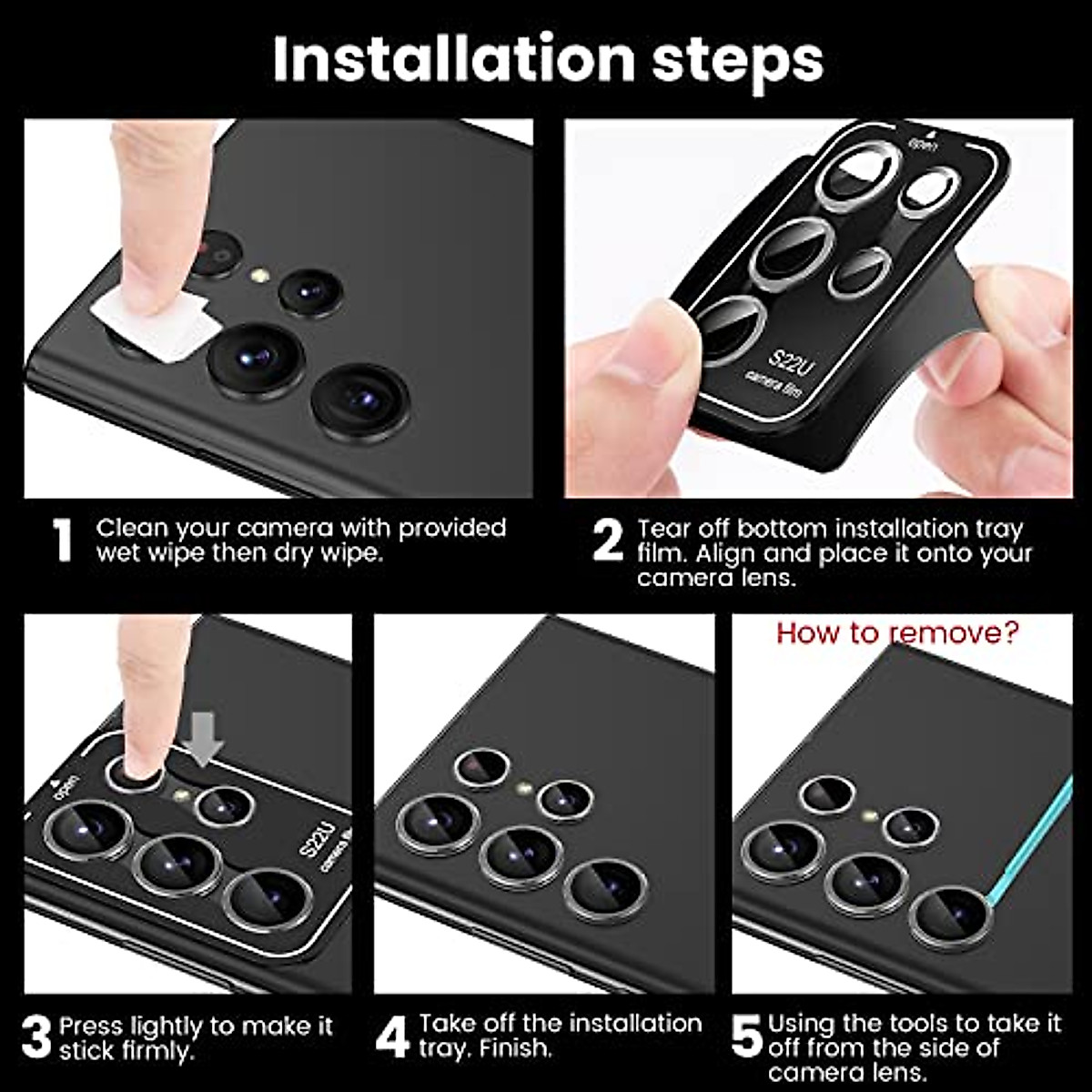 Installation steps

open

S22U

camera film

1 Clean your camera with provided wet wipe then dry wipe.

2 Tear off bottom installation tray film. Align and place it onto your camera lens.

How to remove?

open

S22U

camera film

3 Press lightly to make it stick firmly.

4 Take off the installation tray. Finish.

5 Using the tools to take it off from the side of camera lens.