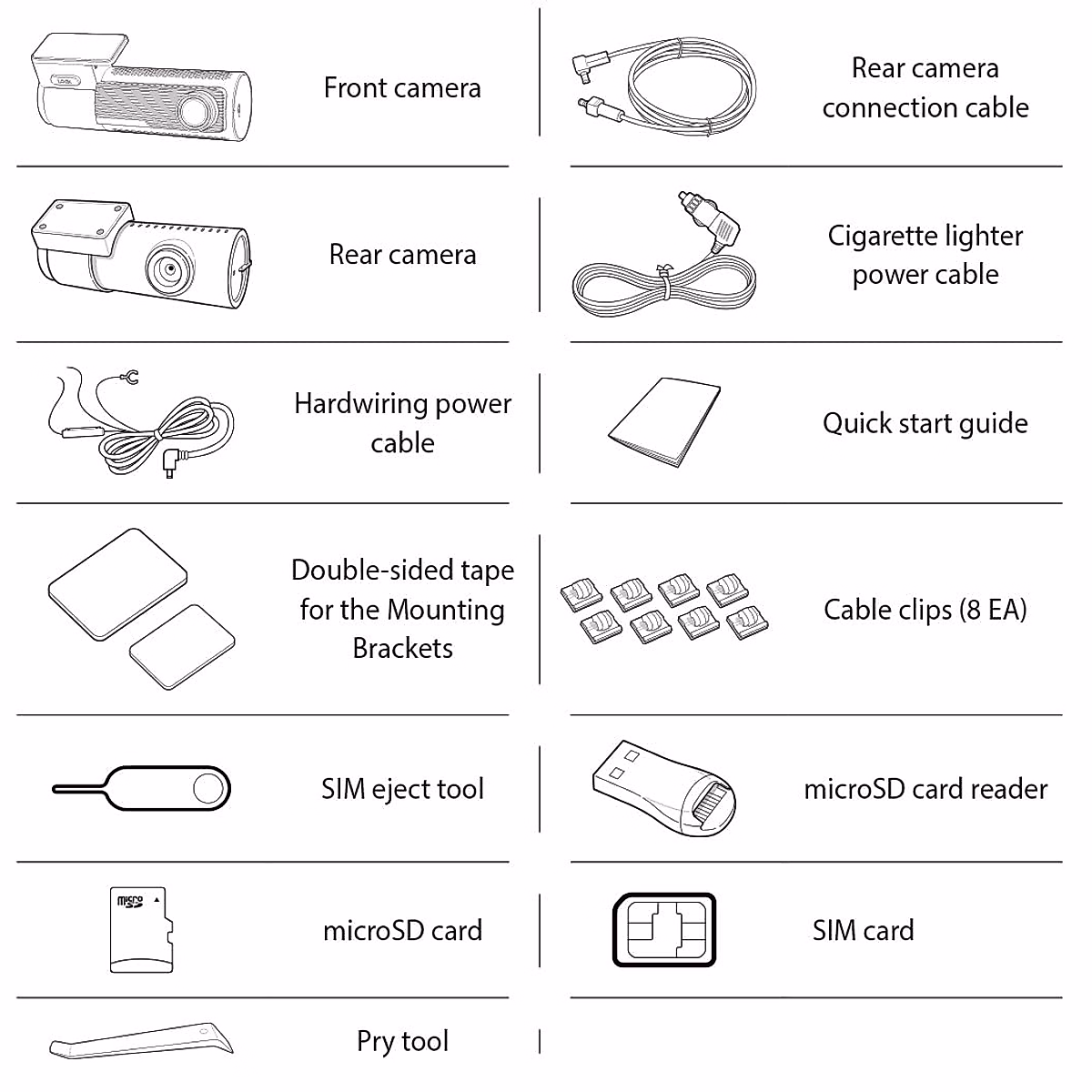 Front camera

Rear camera connection cable

Rear camera

Cigarette lighter power cable

Hardwiring power cable

Quick start guide

Double-sided tape for the Mounting Brackets

Cable clips (8 EA)

SIM eject tool

microSD card reader

micro SD

microSD card

SIM card

Pry tool