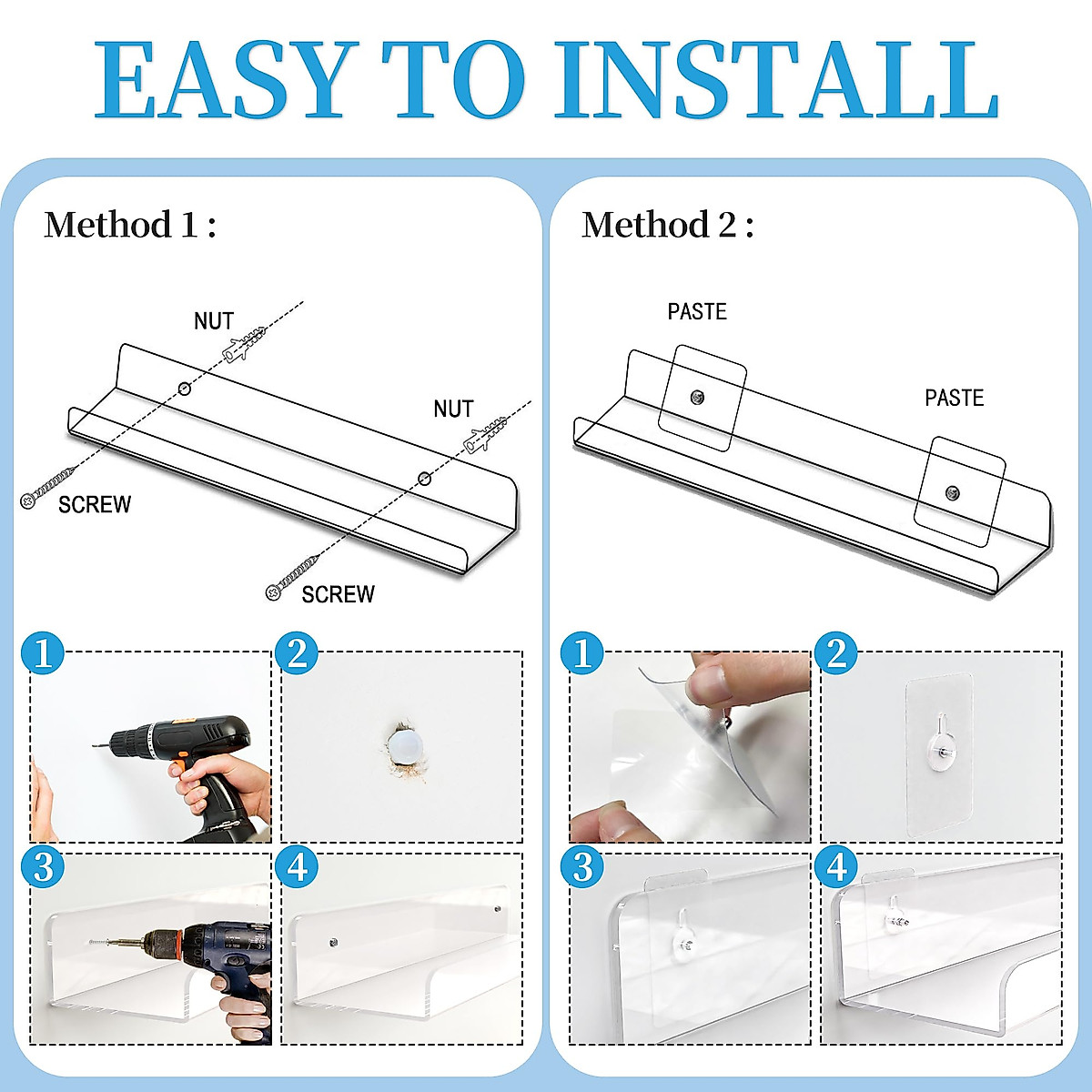 EASY TO INSTALL

Method 1 :

NUT

NUT

SCREW

SCREW

1

2

3

4

Method 2 :

PASTE

PASTE

1

2

3

4