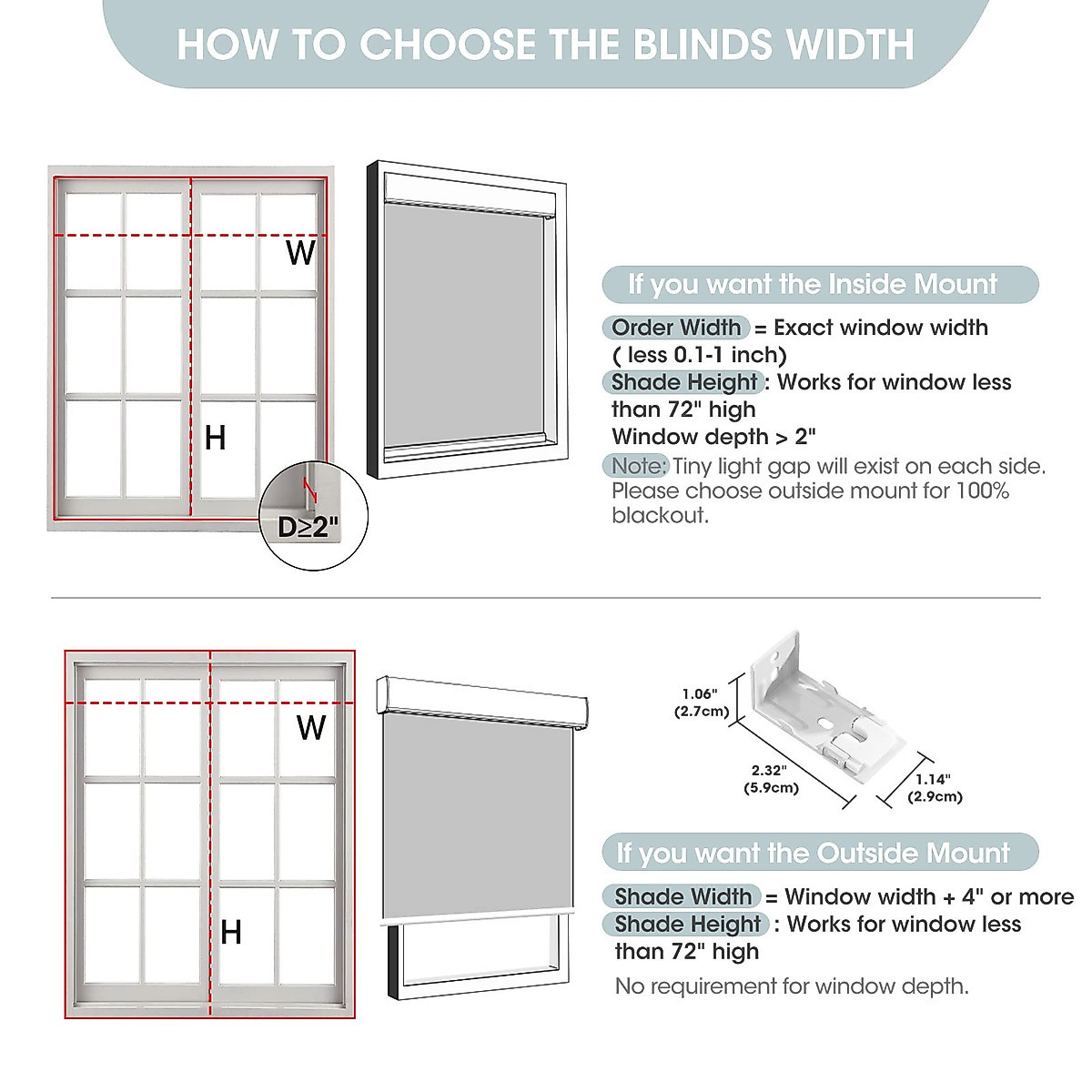 HOW TO CHOOSE THE BLINDS WIDTH

W

H

D≥2"

If you want the Inside Mount

Order Width = Exact window width ( less 0.1-1 inch)

Shade Height : Works for window less than 72" high

Window depth > 2"

Note: Tiny light gap will exist on each side. Please choose outside mount for 100% blackout.

W

H

1.06" (2.7cm)

2.32" (5.9cm)

1.14" (2.9cm)

If you want the Outside Mount

Shade Width = Window width + 4" or more

Shade Height : Works for window less than 72" high

No requirement for window depth.