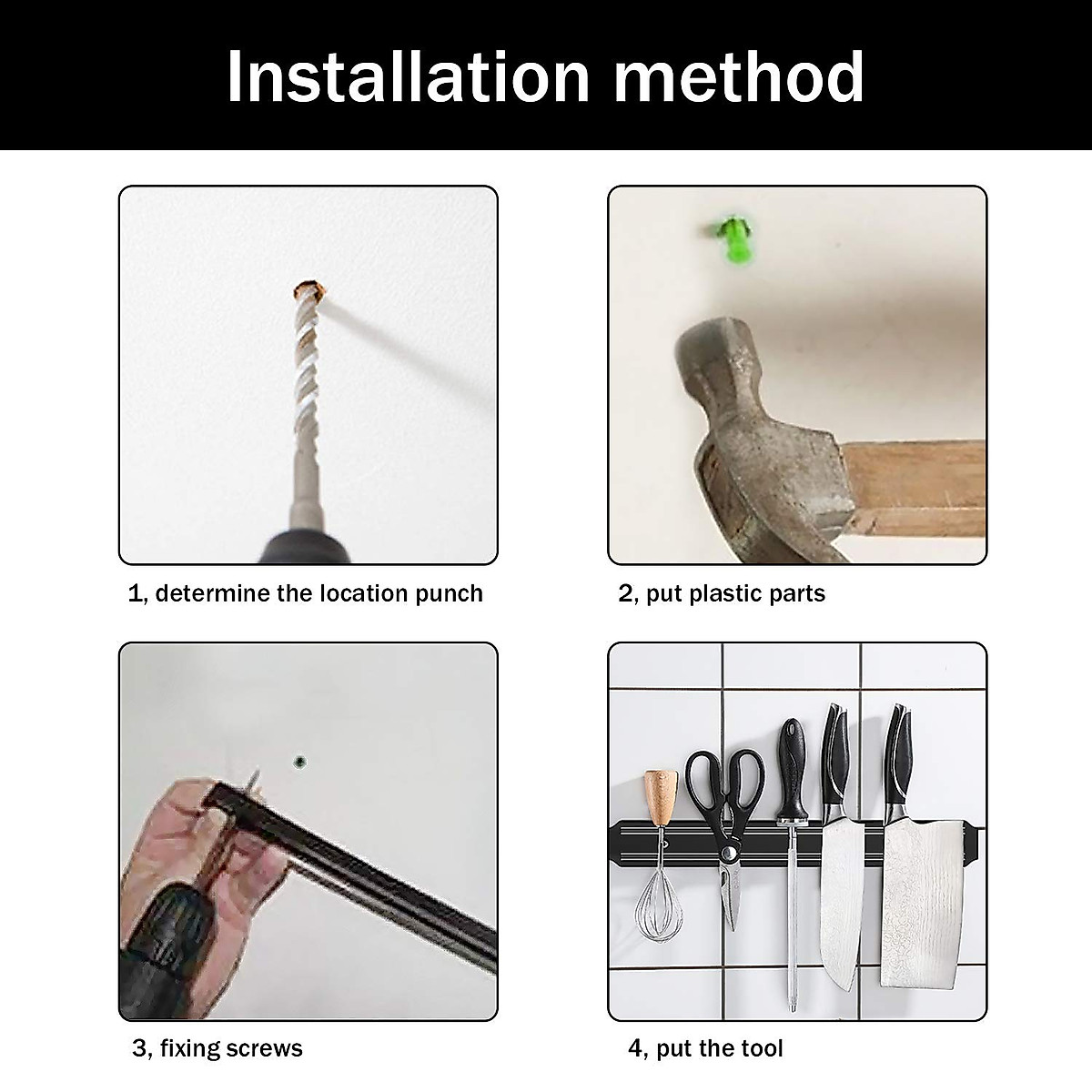 Installation method

1, determine the location punch

2, put plastic parts

3, fixing screws

4, put the tool