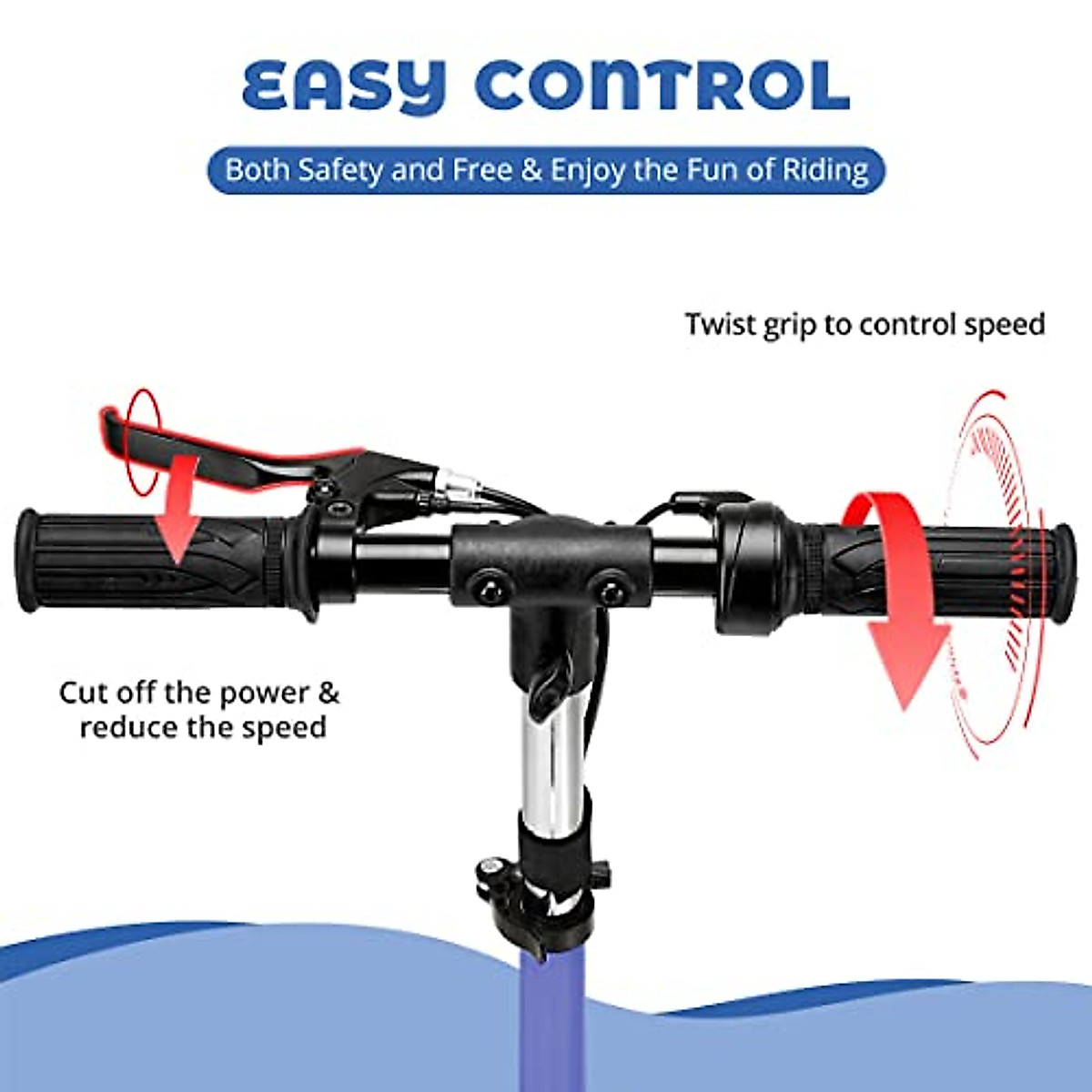 EASY CONTROL

Both Safety and Free & Enjoy the Fun of Riding

Twist grip to control speed

Cut off the power & reduce the speed