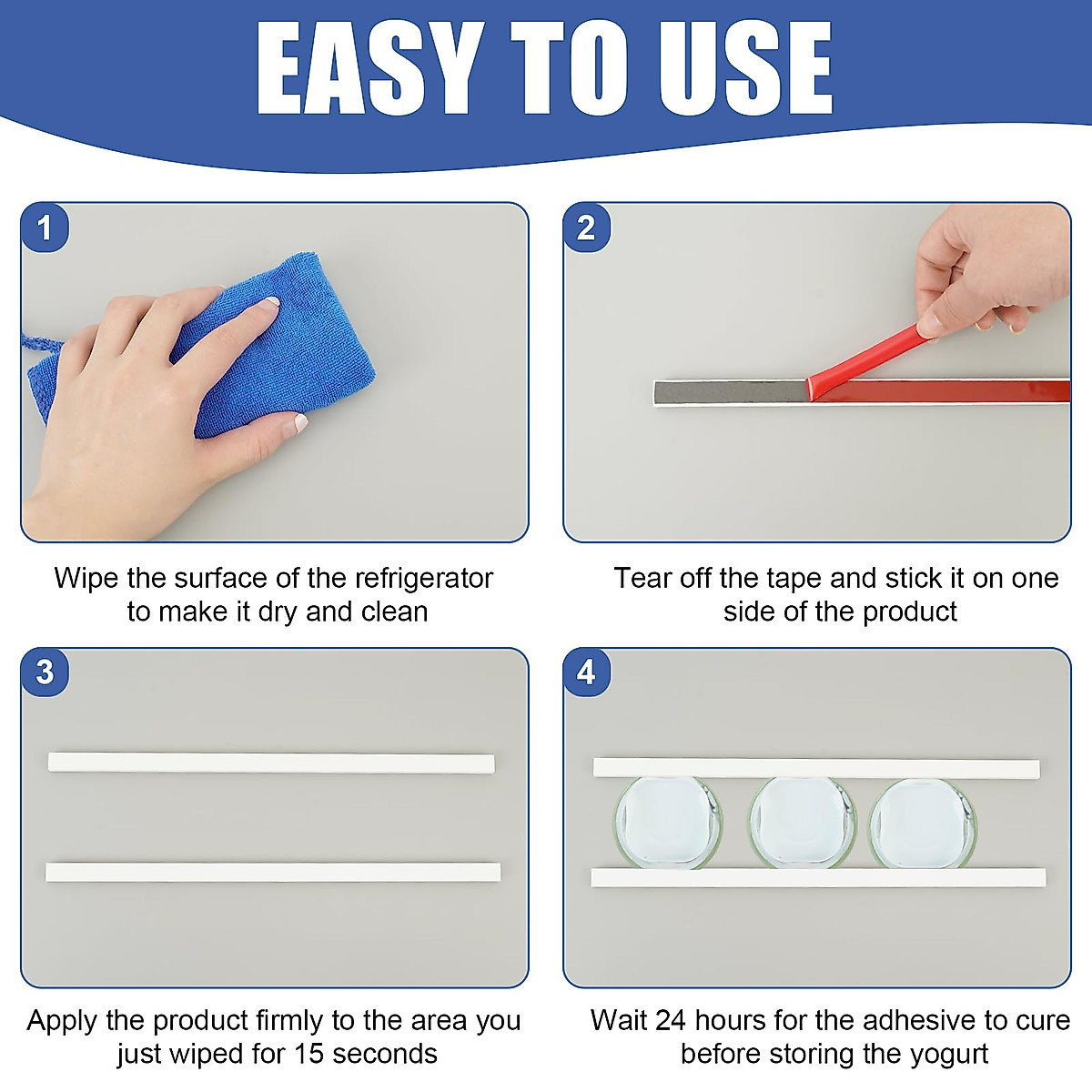 EASY TO USE

1

Wipe the surface of the refrigerator to make it dry and clean

2

Tear off the tape and stick it on one side of the product

3

Apply the product firmly to the area you just wiped for 15 seconds

4

Wait 24 hours for the adhesive to cure before storing the yogurt