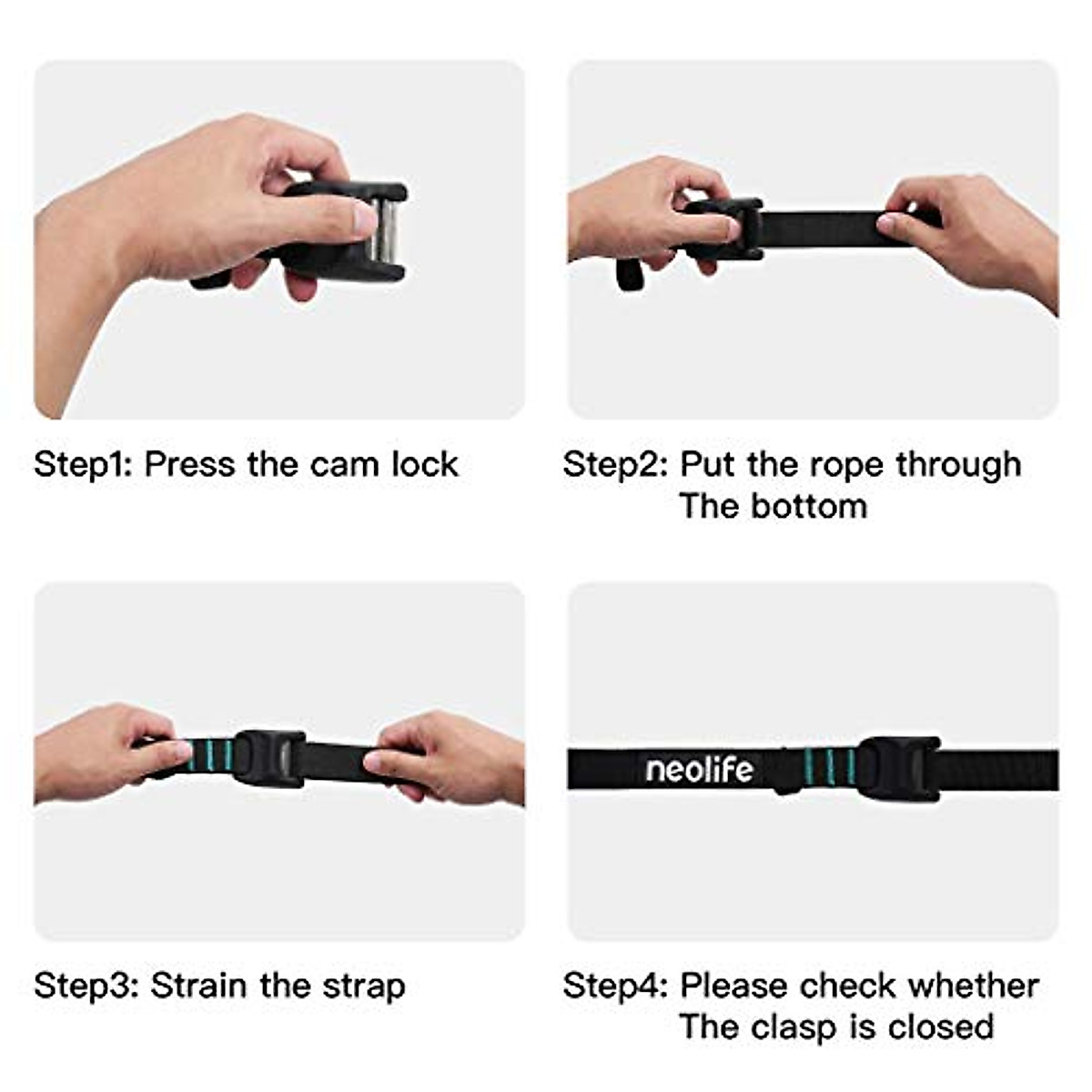 Step1: Press the cam lock

Step2: Put the rope through The bottom

Step3: Strain the strap

neolife

Step4: Please check whether The clasp is closed