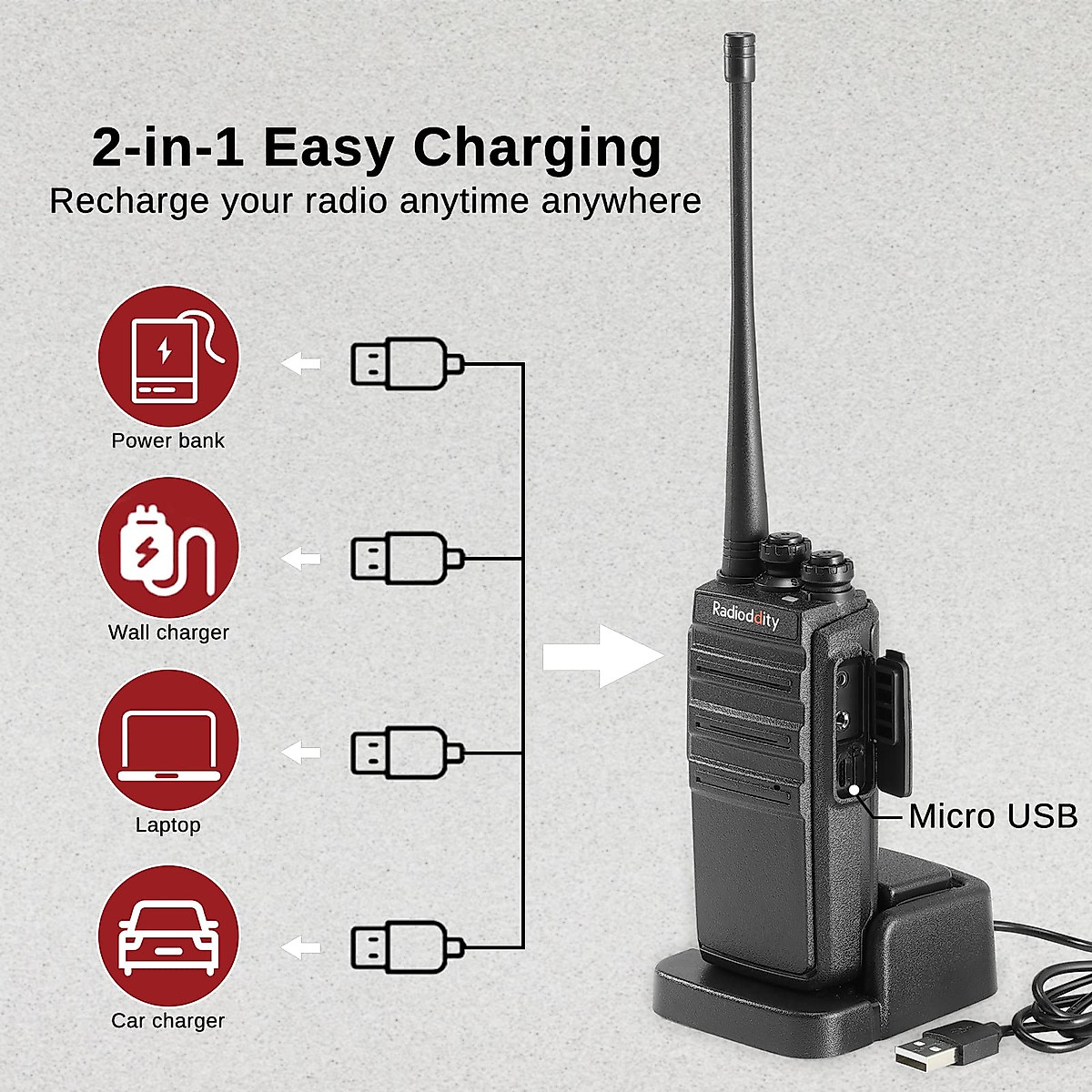 2-in-1 Easy Charging
Recharge your radio anytime anywhere

Power bank

Wall charger

Laptop

Car charger

Radioddity

Micro USB