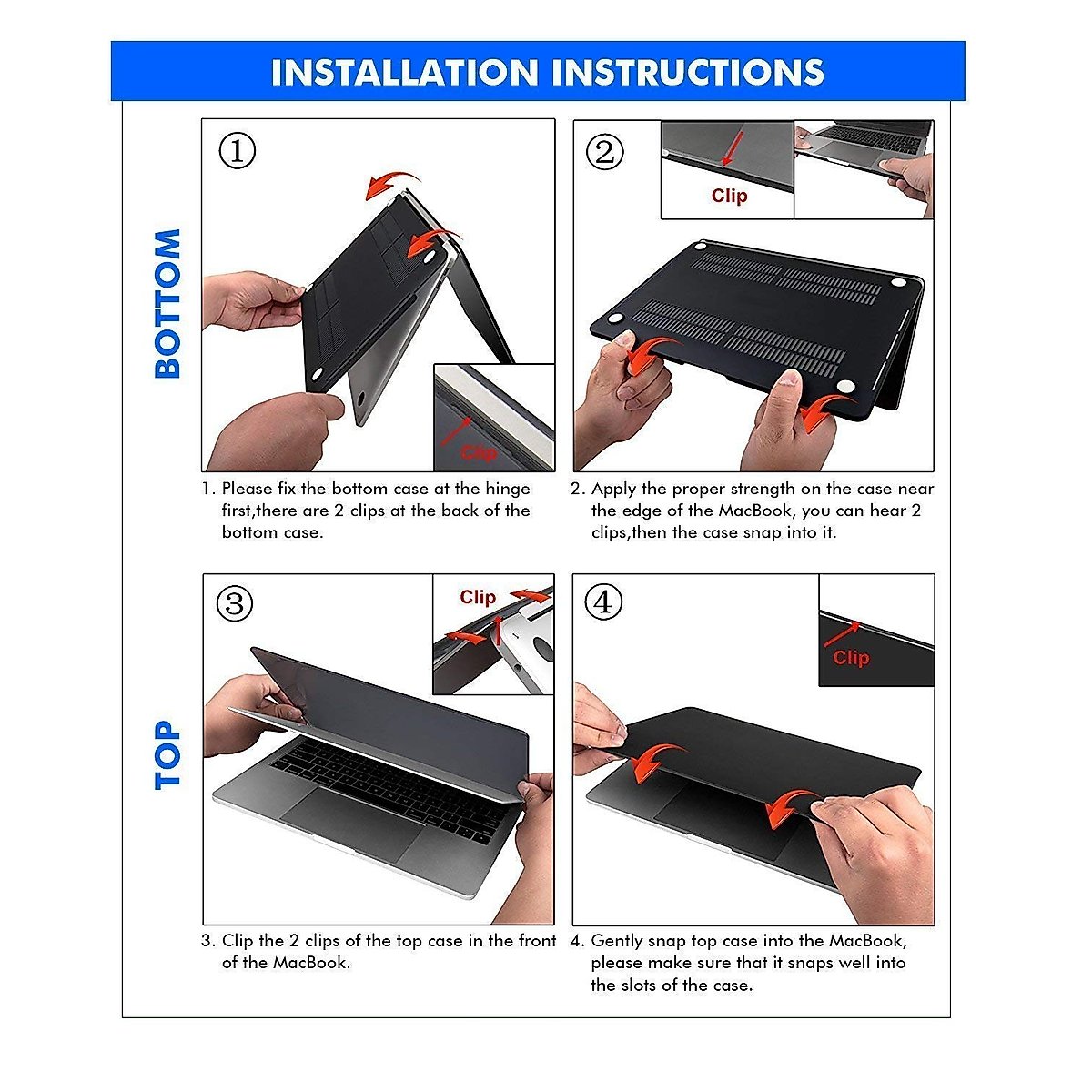 INSTALLATION INSTRUCTIONS

BOTTOM

①

Clip

1. Please fix the bottom case at the hinge first,there are 2 clips at the back of the bottom case.

②

Clip

2. Apply the proper strength on the case near the edge of the MacBook, you can hear 2 clips,then the case snap into it.

TOP

③

Clip

3. Clip the 2 clips of the top case in the front of the MacBook.

④

Clip

4. Gently snap top case into the MacBook, please make sure that it snaps well into the slots of the case.