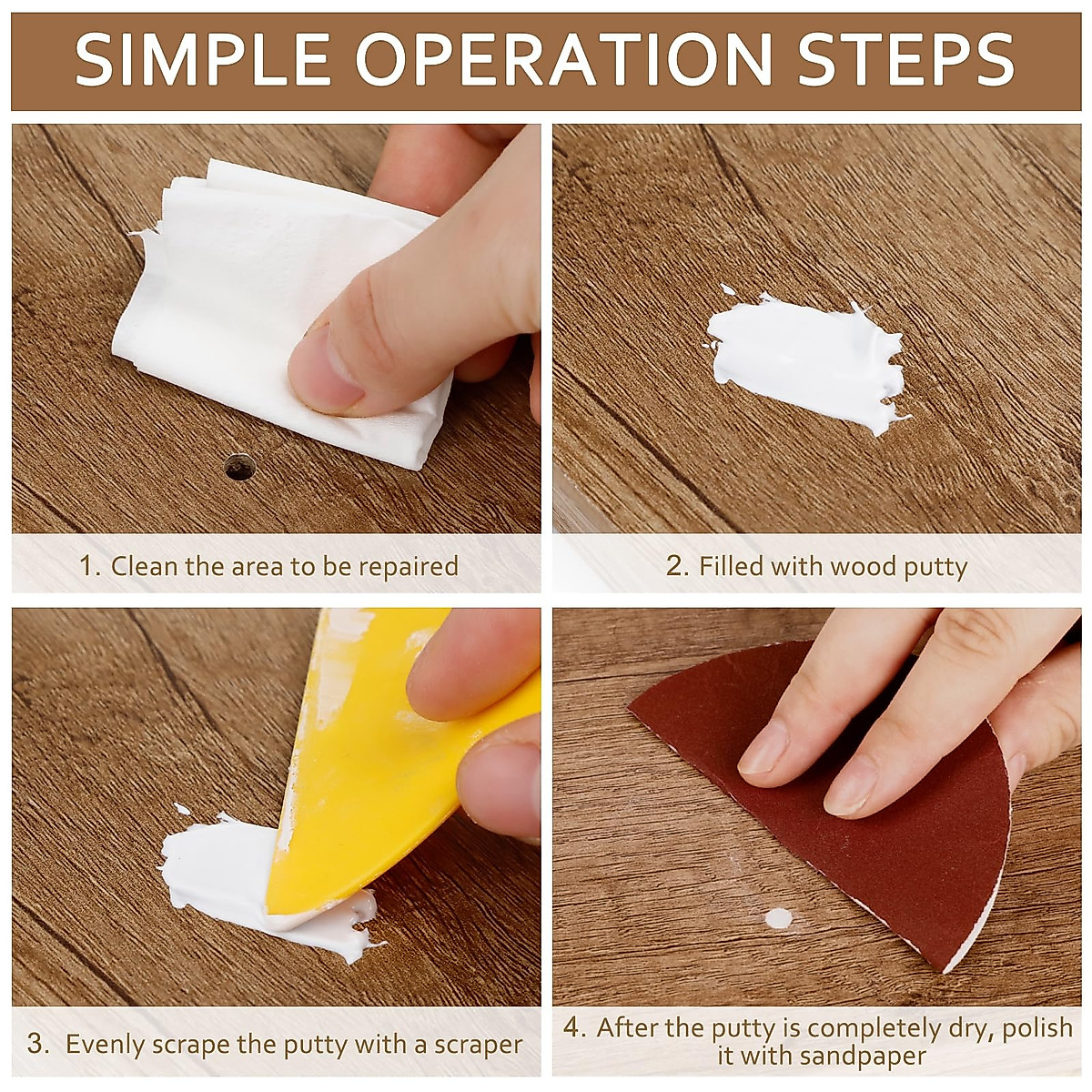 SIMPLE OPERATION STEPS

1. Clean the area to be repaired

2. Filled with wood putty

3. Evenly scrape the putty with a scraper

4. After the putty is completely dry, polish it with sandpaper