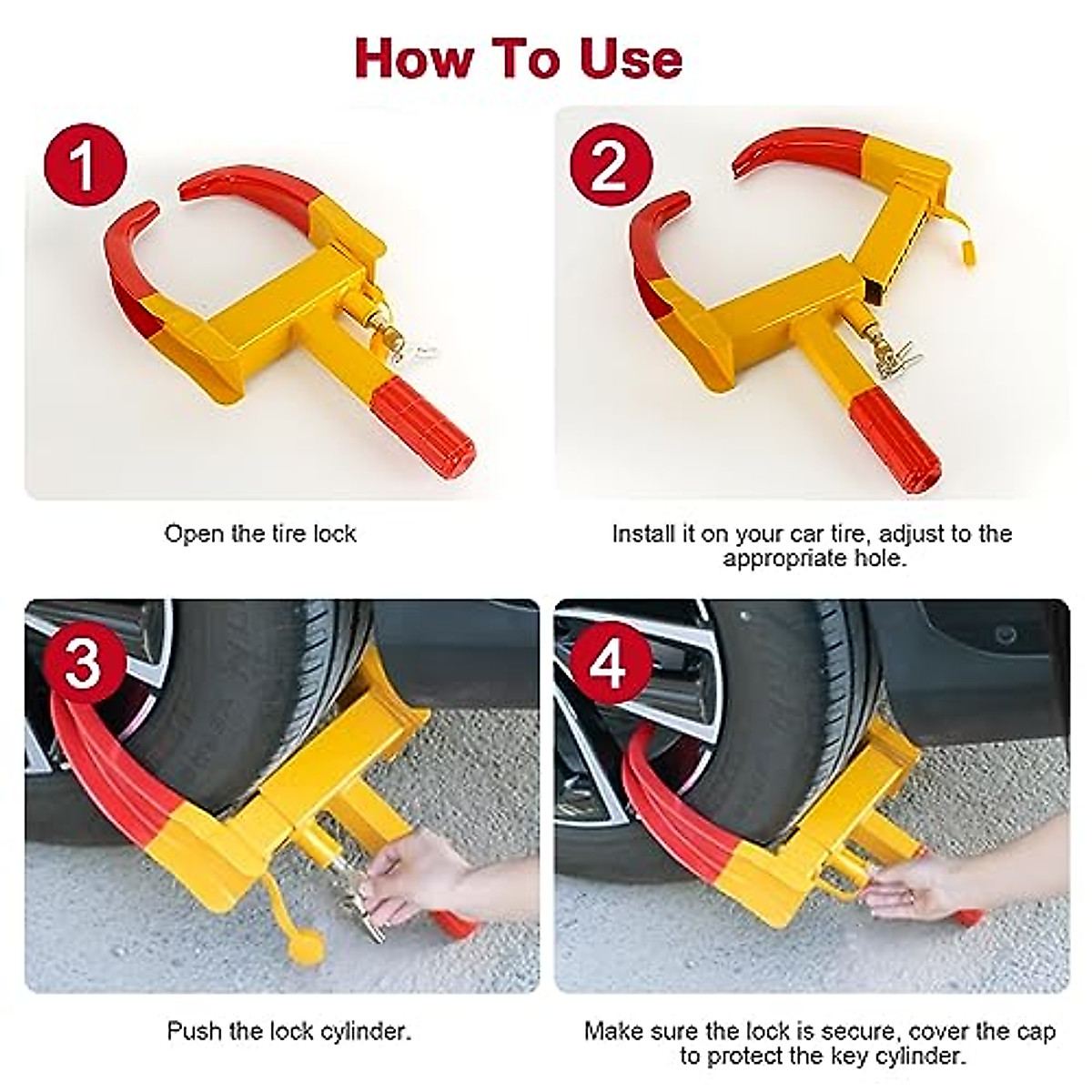 How To Use

1

Open the tire lock

2

Install it on your car tire, adjust to the appropriate hole.

3

Push the lock cylinder.

4

Make sure the lock is secure, cover the cap to protect the key cylinder.