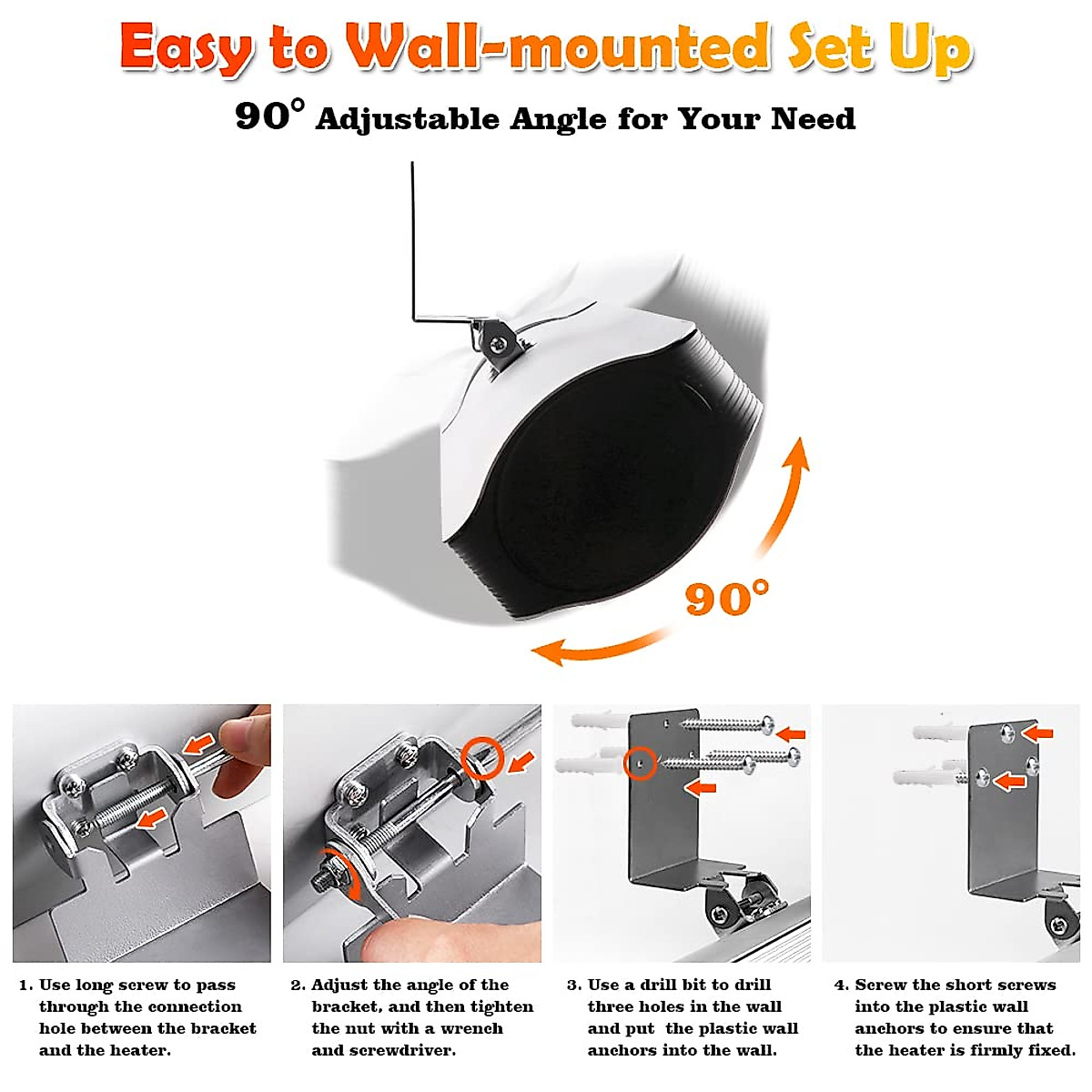 Easy to Wall-mounted Set Up

90° Adjustable Angle for Your Need

90°

1. Use long screw to pass through the connection hole between the bracket and the heater.

2. Adjust the angle of the bracket, and then tighten the nut with a wrench and screwdriver.

3. Use a drill bit to drill three holes in the wall and put the plastic wall anchors into the wall.

4. Screw the short screws into the plastic wall anchors to ensure that the heater is firmly fixed.