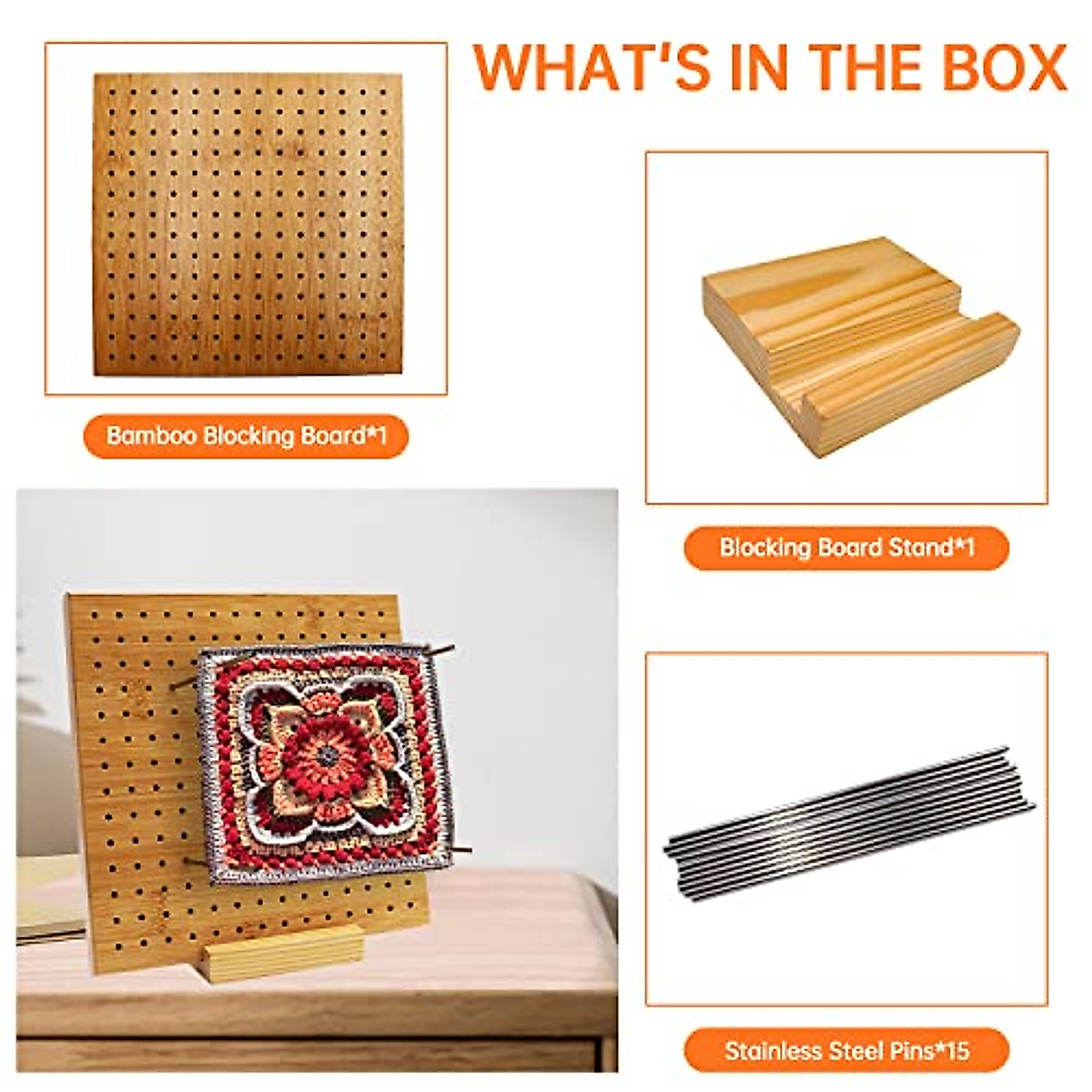 WHAT'S IN THE BOX

Bamboo Blocking Board*1

Blocking Board Stand*1

Stainless Steel Pins*15