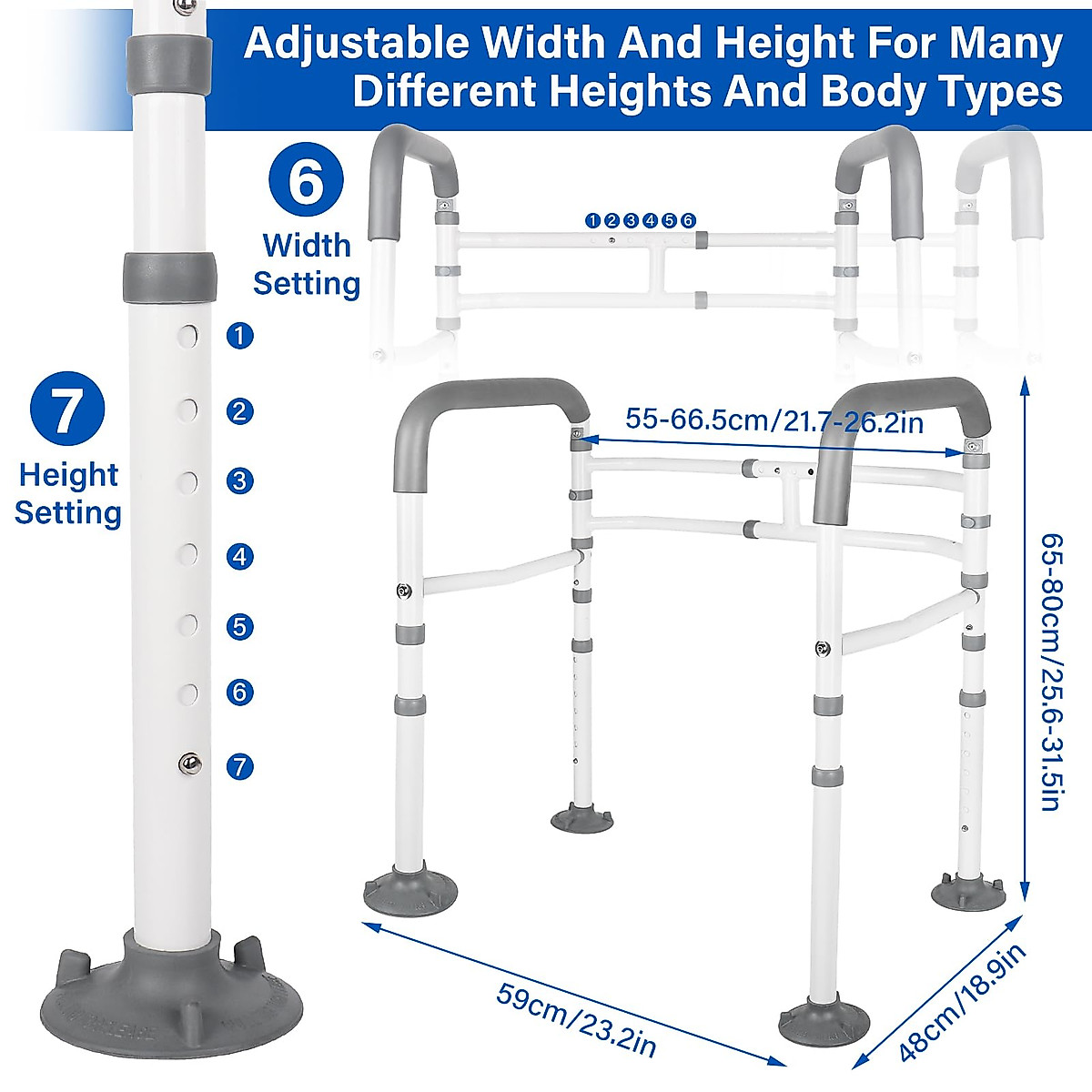 Adjustable Width And Height For Many Different Heights And Body Types

6
Width Setting

1 2 3 4 5 6

7
Height Setting

1
2
3
4
5
6
7

55-66.5cm/21.7-26.2in

65-80cm/25.6-31.5in

59cm/23.2in

48cm/18.9in