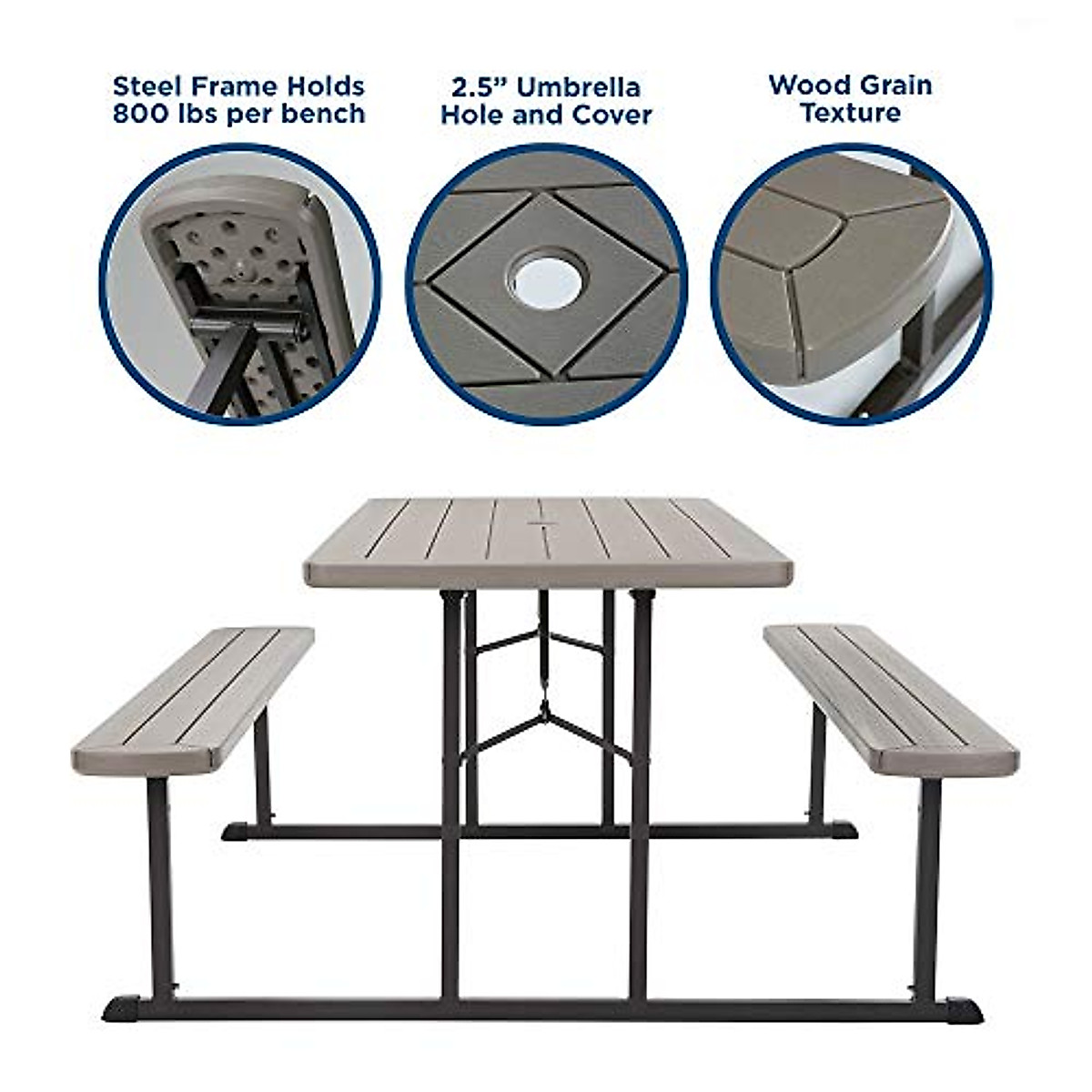 Steel Frame Holds 800 lbs per bench

2.5" Umbrella Hole and Cover

Wood Grain Texture