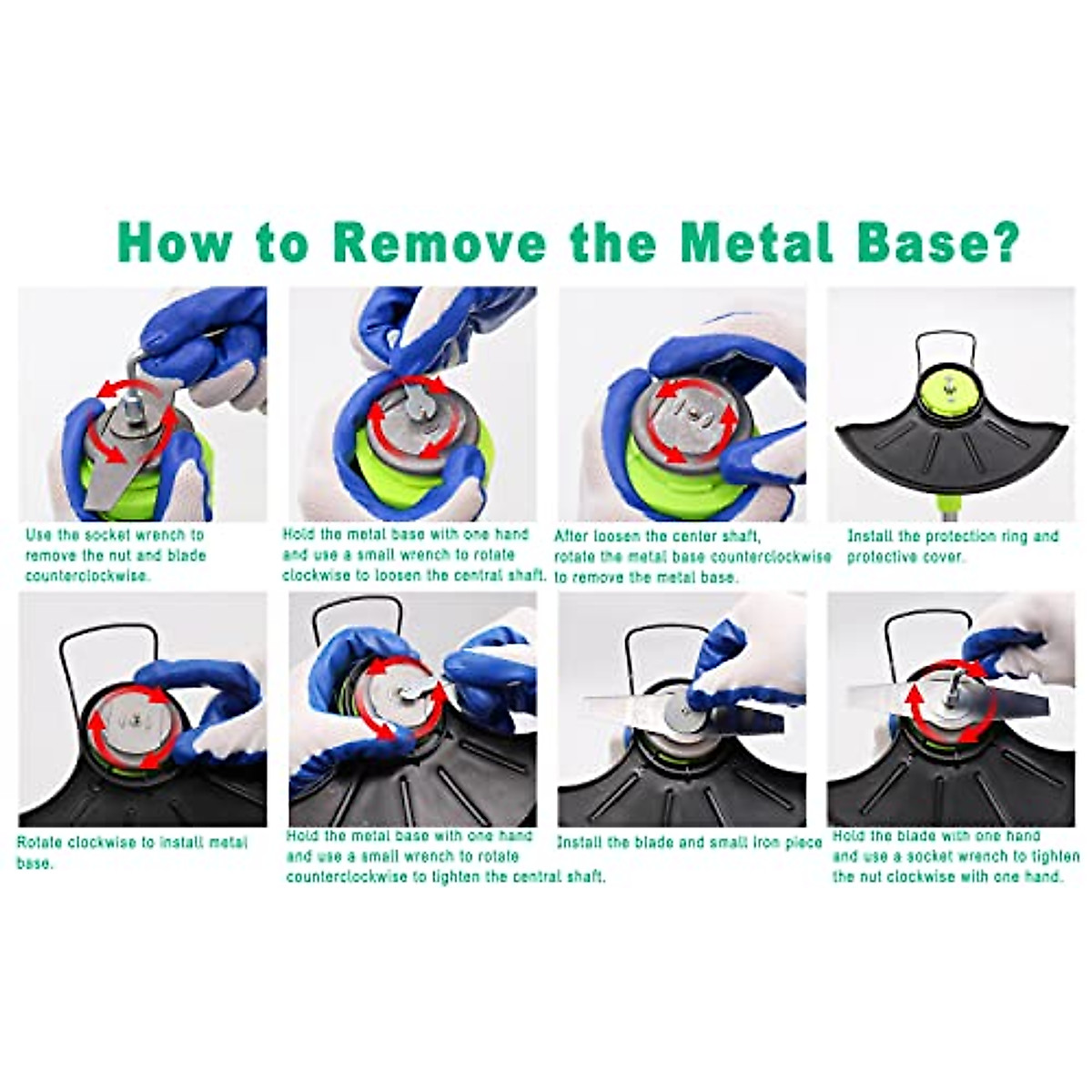 How to Remove the Metal Base?

Use the socket wrench to remove the nut and blade counterclockwise.

Hold the metal base with one hand and use a small wrench to rotate clockwise to loosen the central shaft.

After loosen the center shaft, rotate the metal base counterclockwise to remove the metal base.

Install the protection ring and protective cover.

Rotate clockwise to install metal base.

Hold the metal base with one hand and use a small wrench to rotate counterclockwise to tighten the central shaft.

Install the blade and small iron piece

Hold the blade with one hand and use a socket wrench to tighten the nut clockwise with one hand.