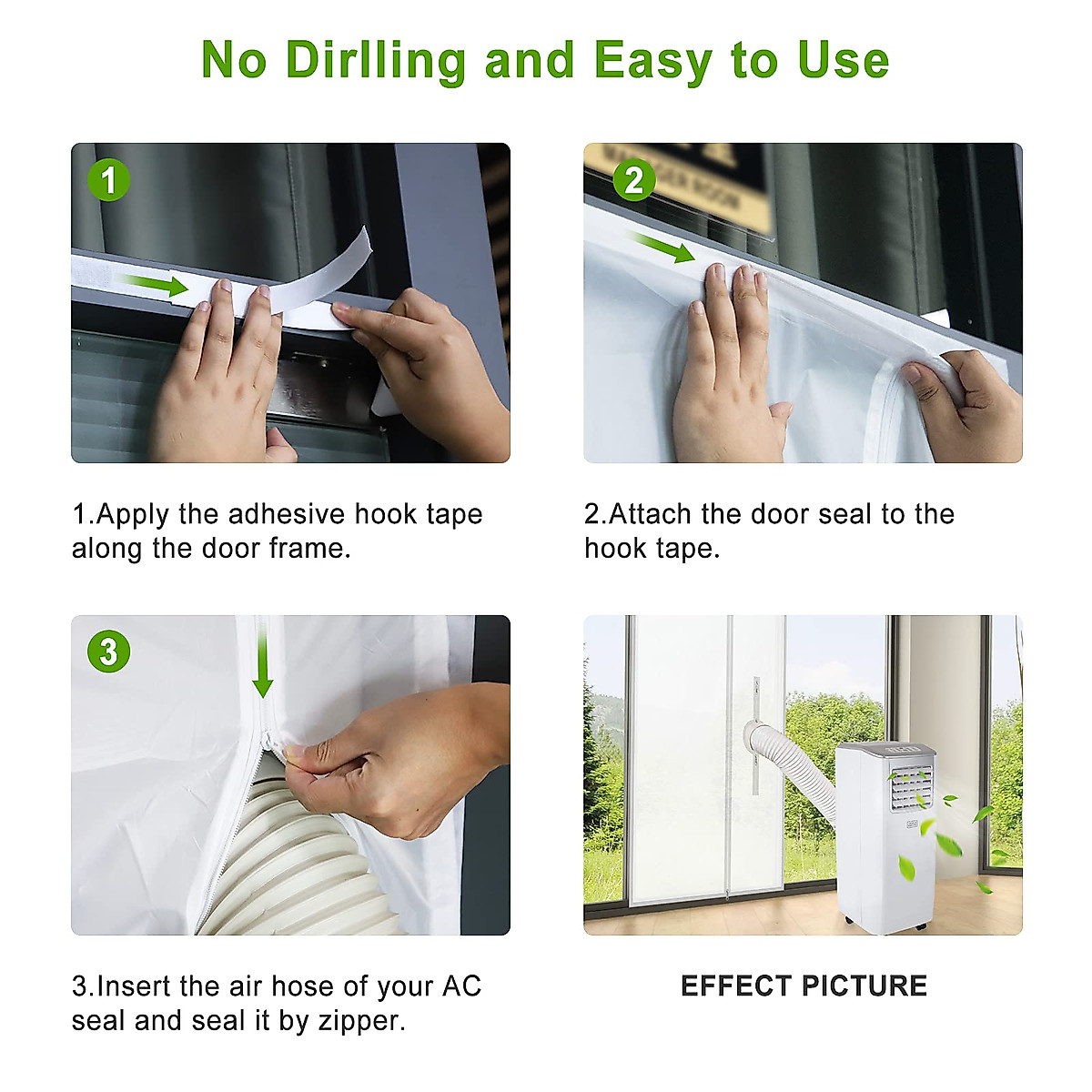 No Dirlling and Easy to Use

1

2

1.Apply the adhesive hook tape along the door frame.

2.Attach the door seal to the hook tape.

3

3.Insert the air hose of your AC seal and seal it by zipper.

EFFECT PICTURE