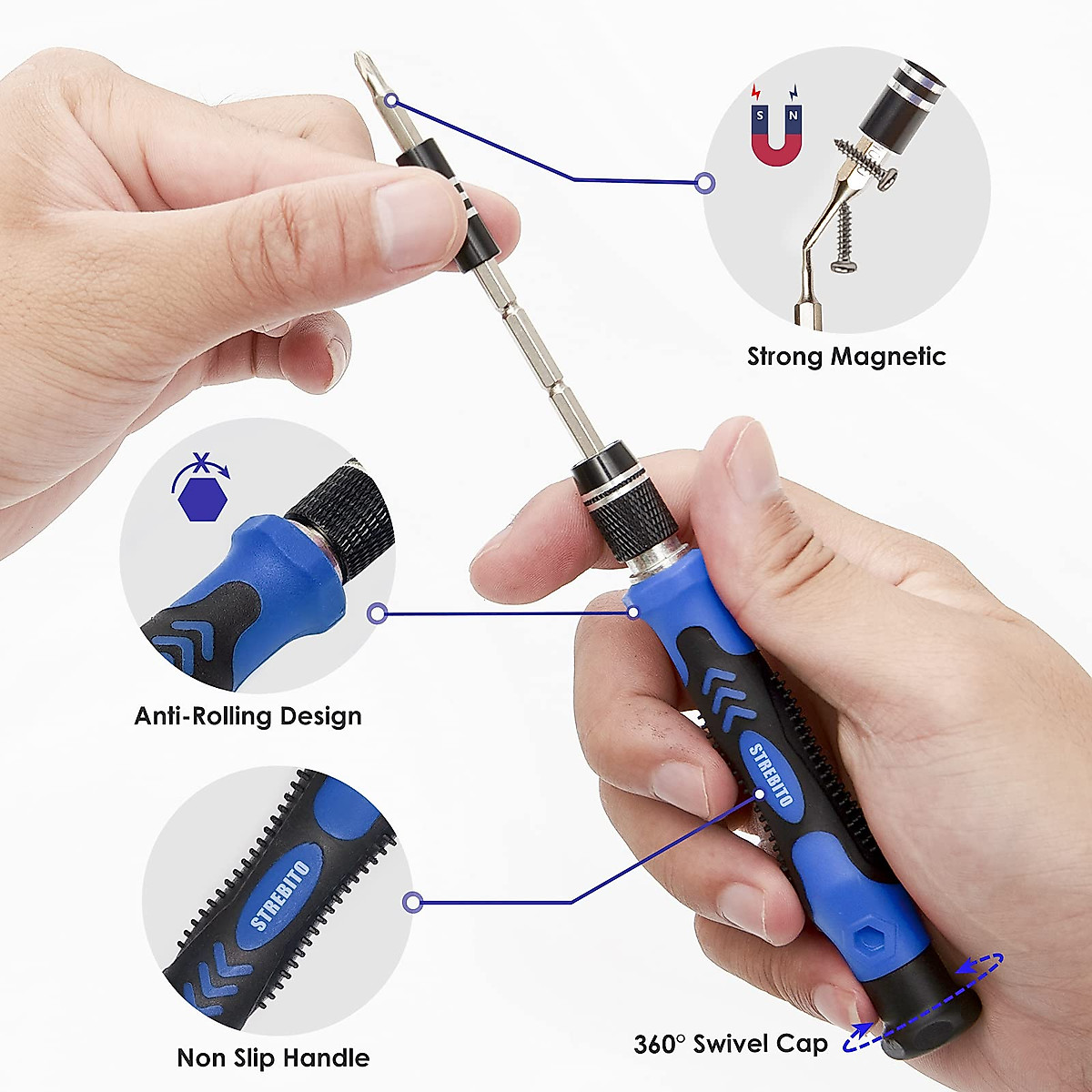 S N

Strong Magnetic

Anti-Rolling Design

STREBITO

STREBITO

Non Slip Handle

360° Swivel Cap