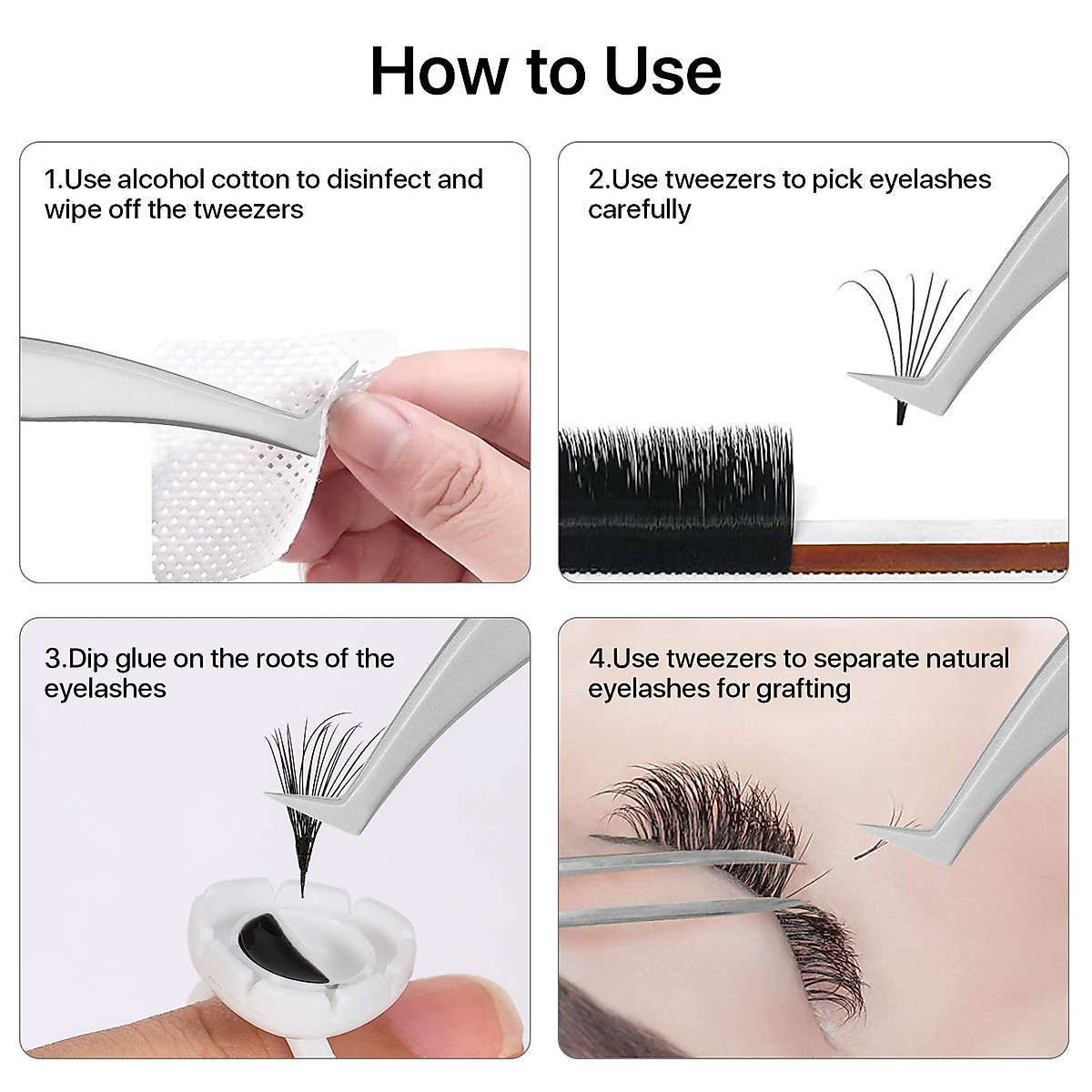 How to Use

1.Use alcohol cotton to disinfect and wipe off the tweezers

2.Use tweezers to pick eyelashes carefully

3.Dip glue on the roots of the eyelashes

4.Use tweezers to separate natural eyelashes for grafting