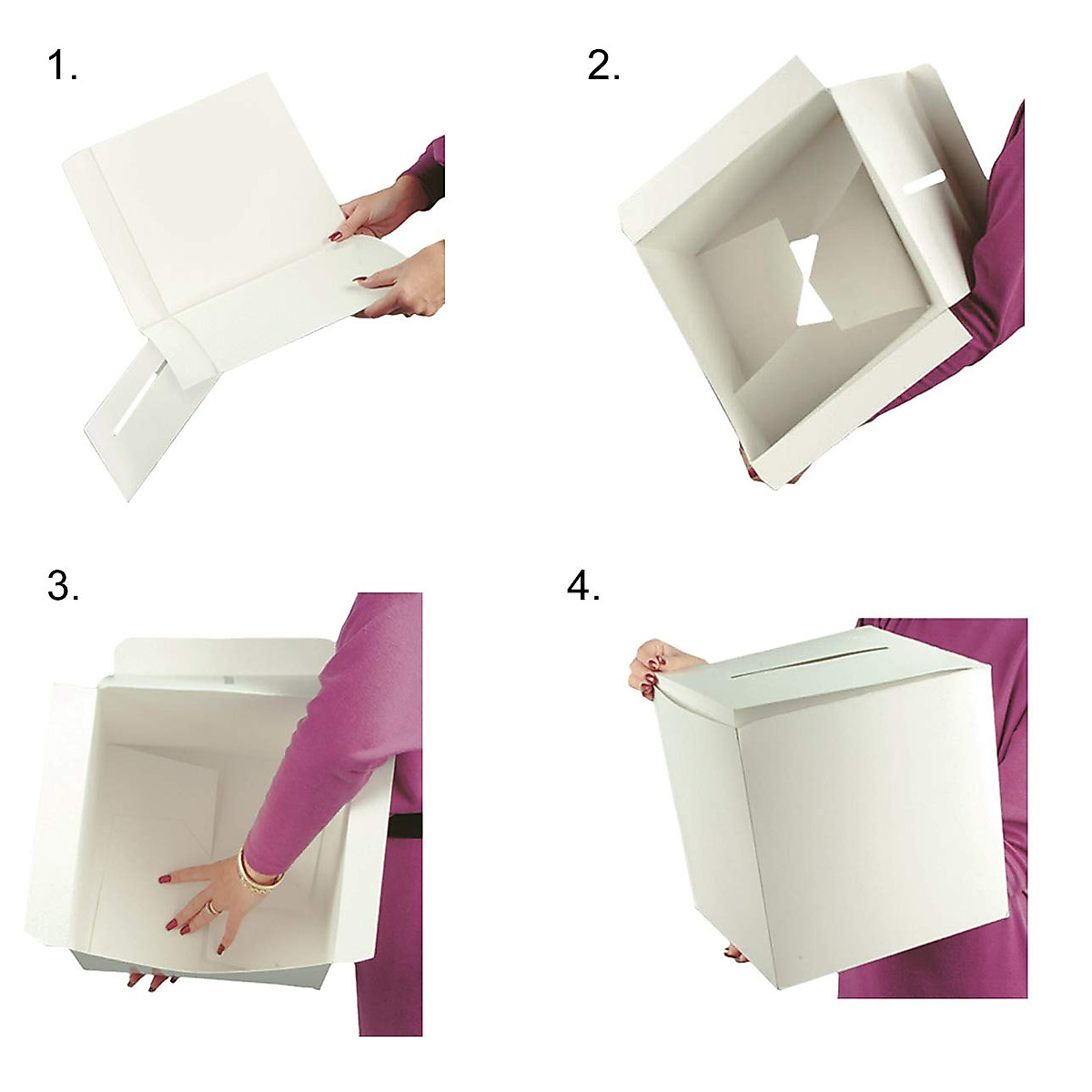 1.

2.

3.

4.