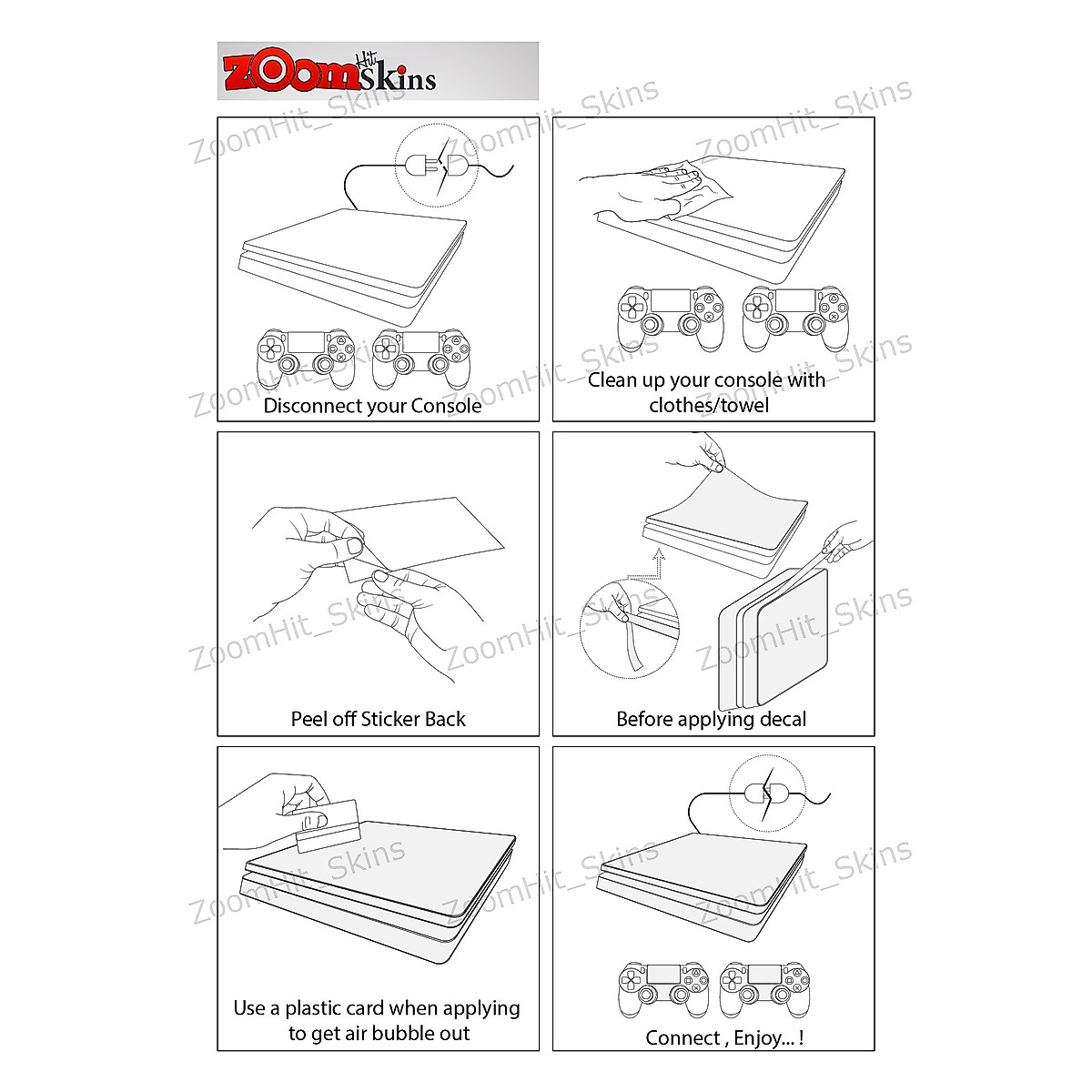 Zoom Hit Skins

ZoomHit_Skins ZoomHit_Skins ZoomHit_Skins

Disconnect your Console

Clean up your console with clothes/towel

ZoomHit_Skins ZoomHit_Skins ZoomHit_Skins

Peel off Sticker Back

Before applying decal

ZoomHit_Skins ZoomHit_Skins ZoomHit_Skins

Use a plastic card when applying to get air bubble out

Connect , Enjoy... !

ZoomHit_Skins ZoomHit_Skins ZoomHit_Skins