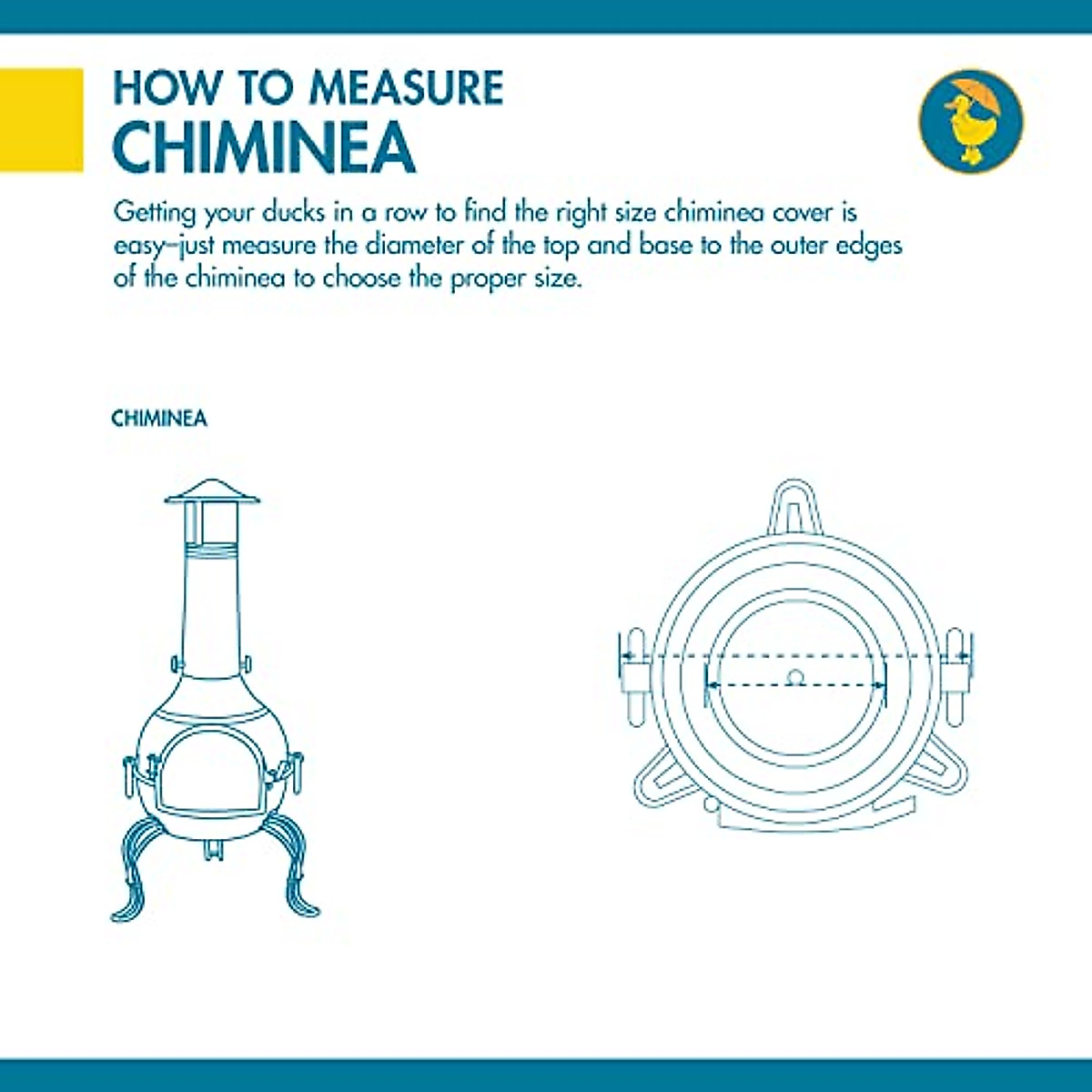 HOW TO MEASURE
CHIMINEA

Getting your ducks in a row to find the right size chiminea cover is easy–just measure the diameter of the top and base to the outer edges of the chiminea to choose the proper size.

CHIMINEA