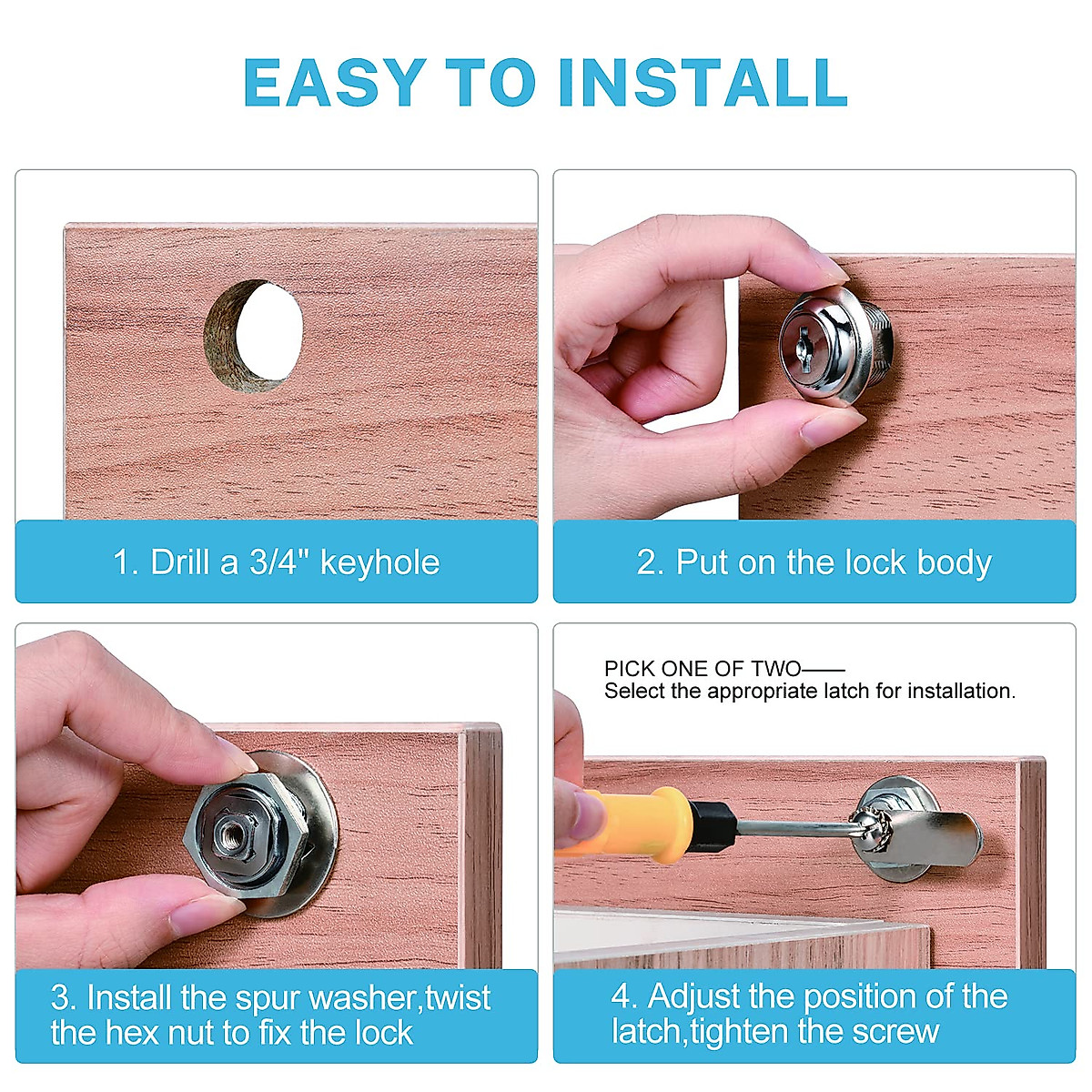 EASY TO INSTALL

1. Drill a 3/4" keyhole

2. Put on the lock body

3. Install the spur washer,twist the hex nut to fix the lock

PICK ONE OF TWO——
Select the appropriate latch for installation.

4. Adjust the position of the latch,tighten the screw