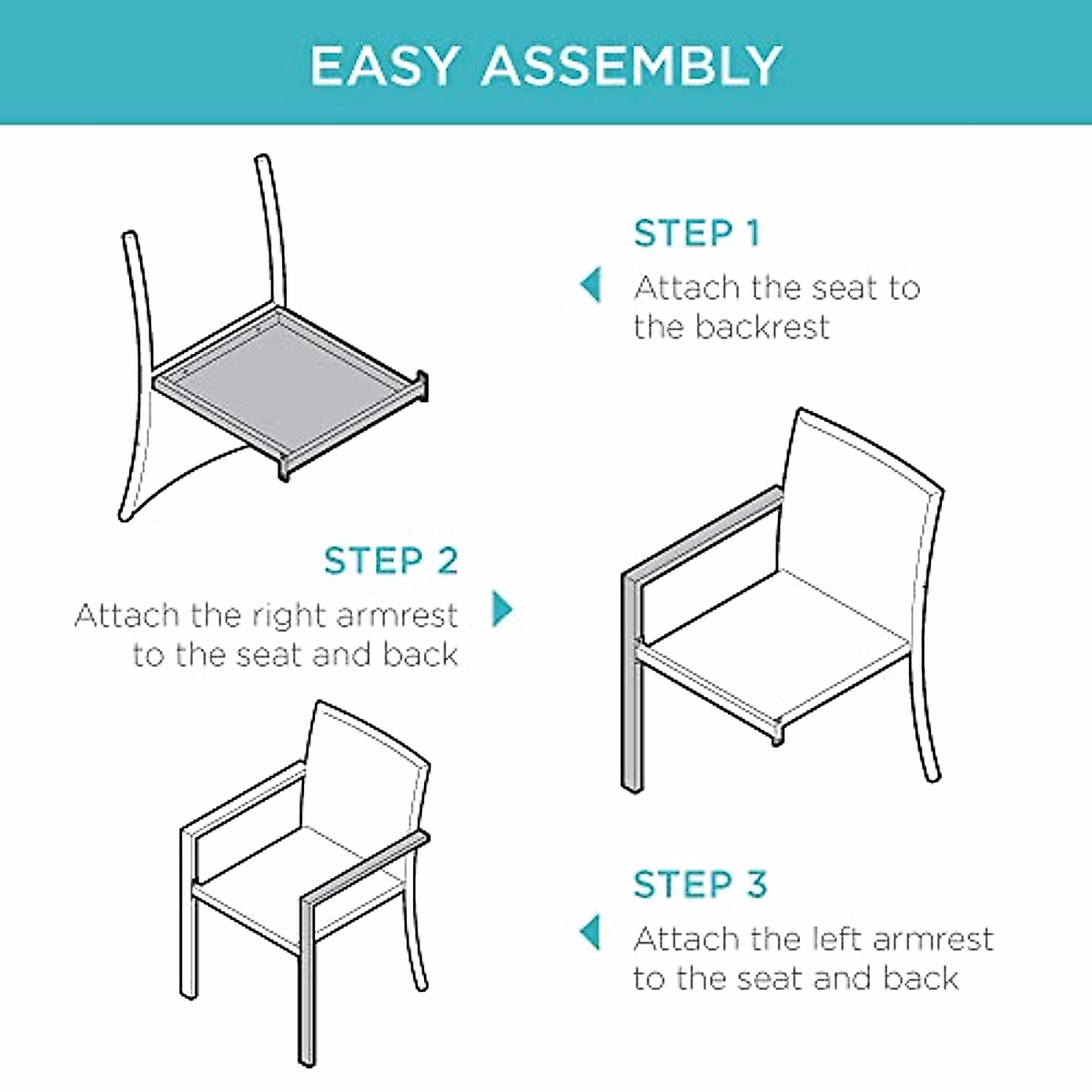 EASY ASSEMBLY

STEP 1
Attach the seat to the backrest

STEP 2
Attach the right armrest to the seat and back

STEP 3
Attach the left armrest to the seat and back