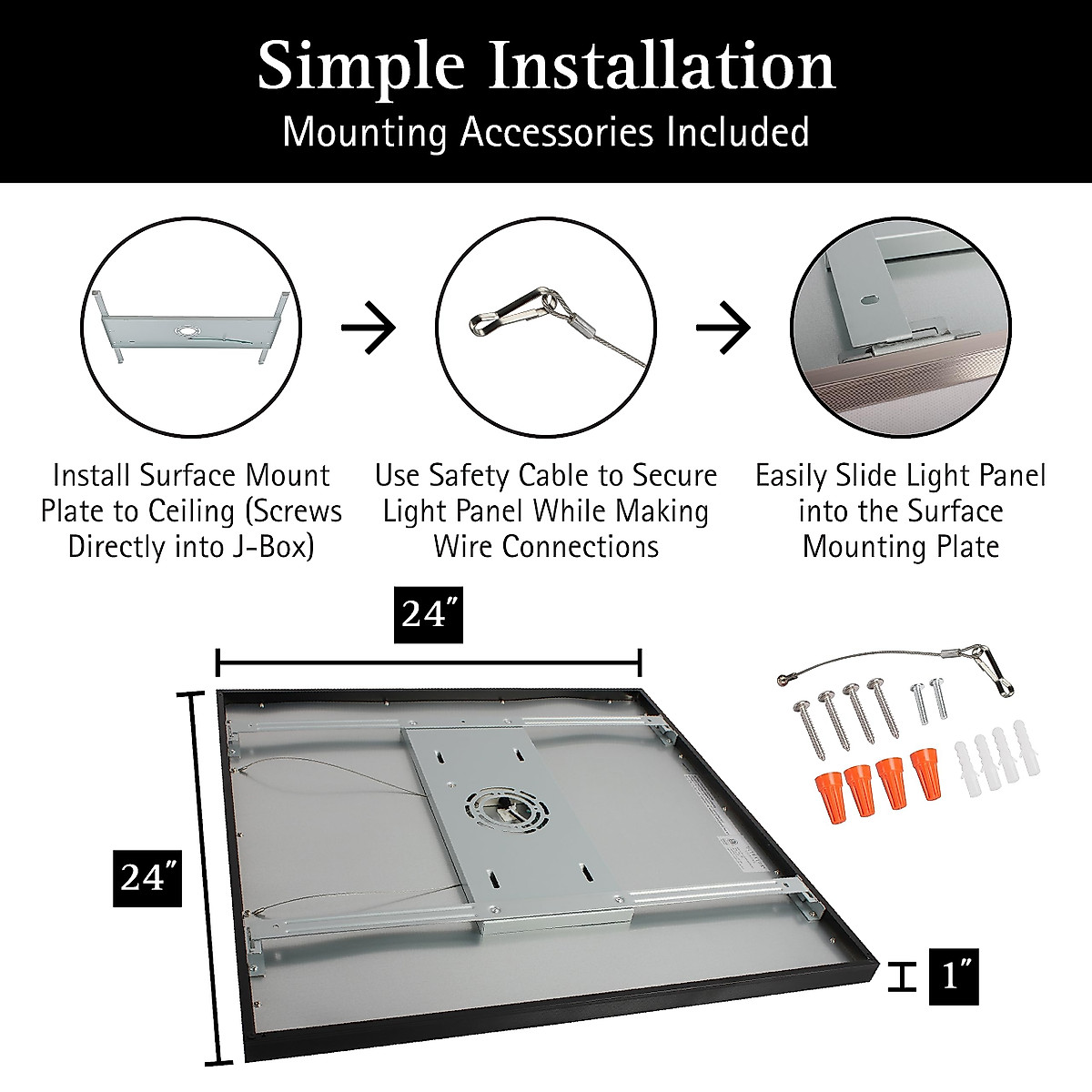 Simple Installation
Mounting Accessories Included

Install Surface Mount Plate to Ceiling (Screws Directly into J-Box)

Use Safety Cable to Secure Light Panel While Making Wire Connections

Easily Slide Light Panel into the Surface Mounting Plate

24″

24″

1″