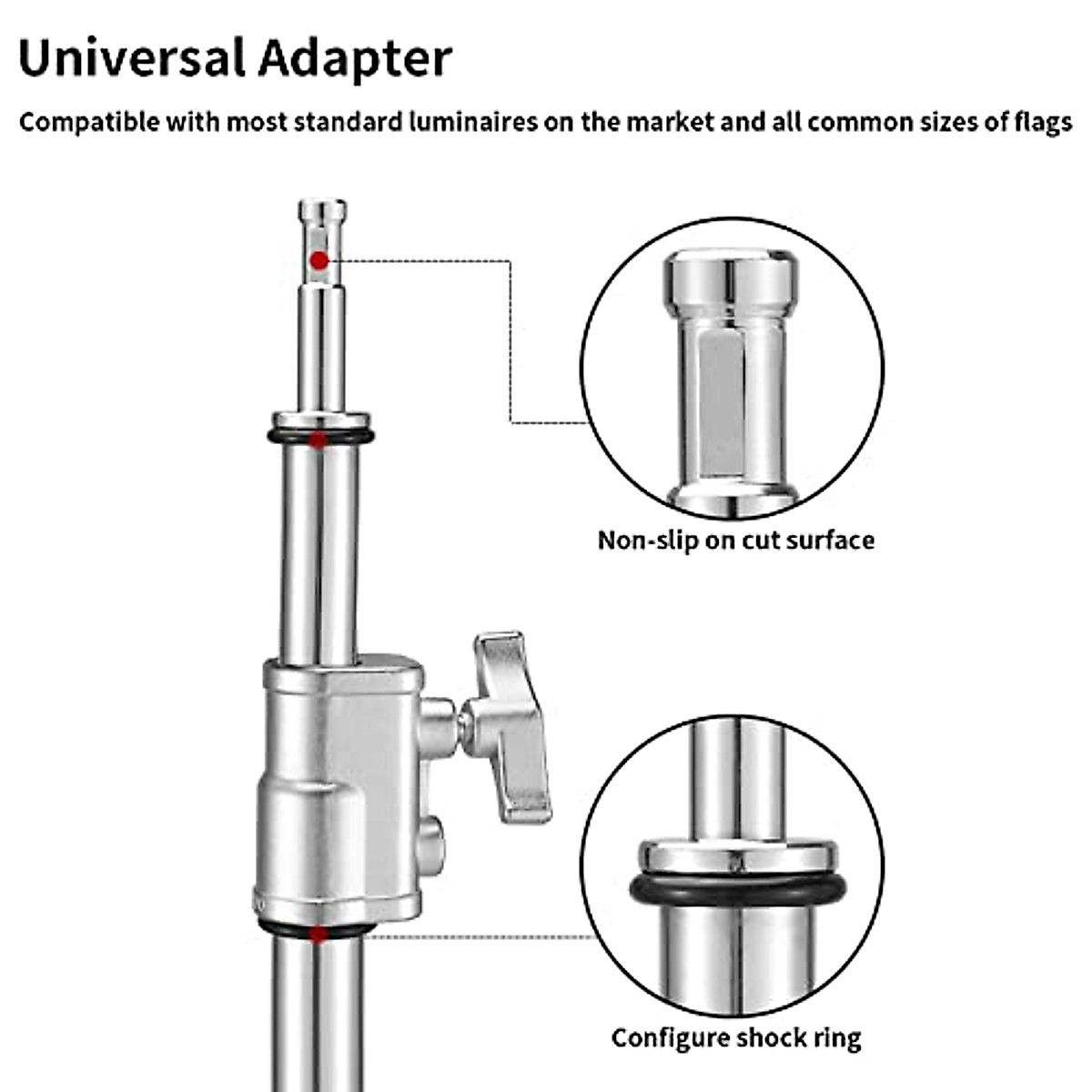 Universal Adapter

Compatible with most standard luminaires on the market and all common sizes of flags

Non-slip on cut surface

Configure shock ring