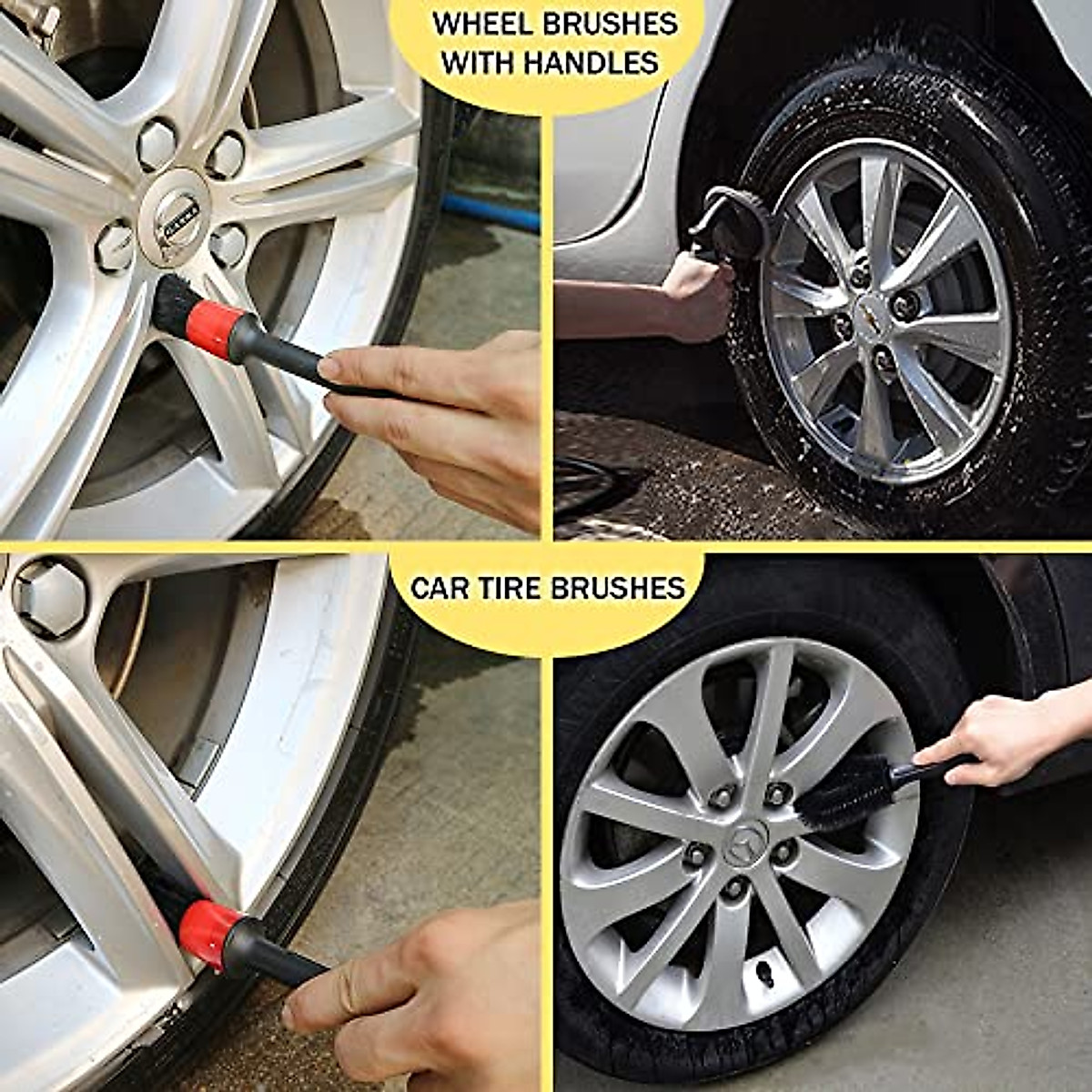 WHEEL BRUSHES WITH HANDLES

CAR TIRE BRUSHES