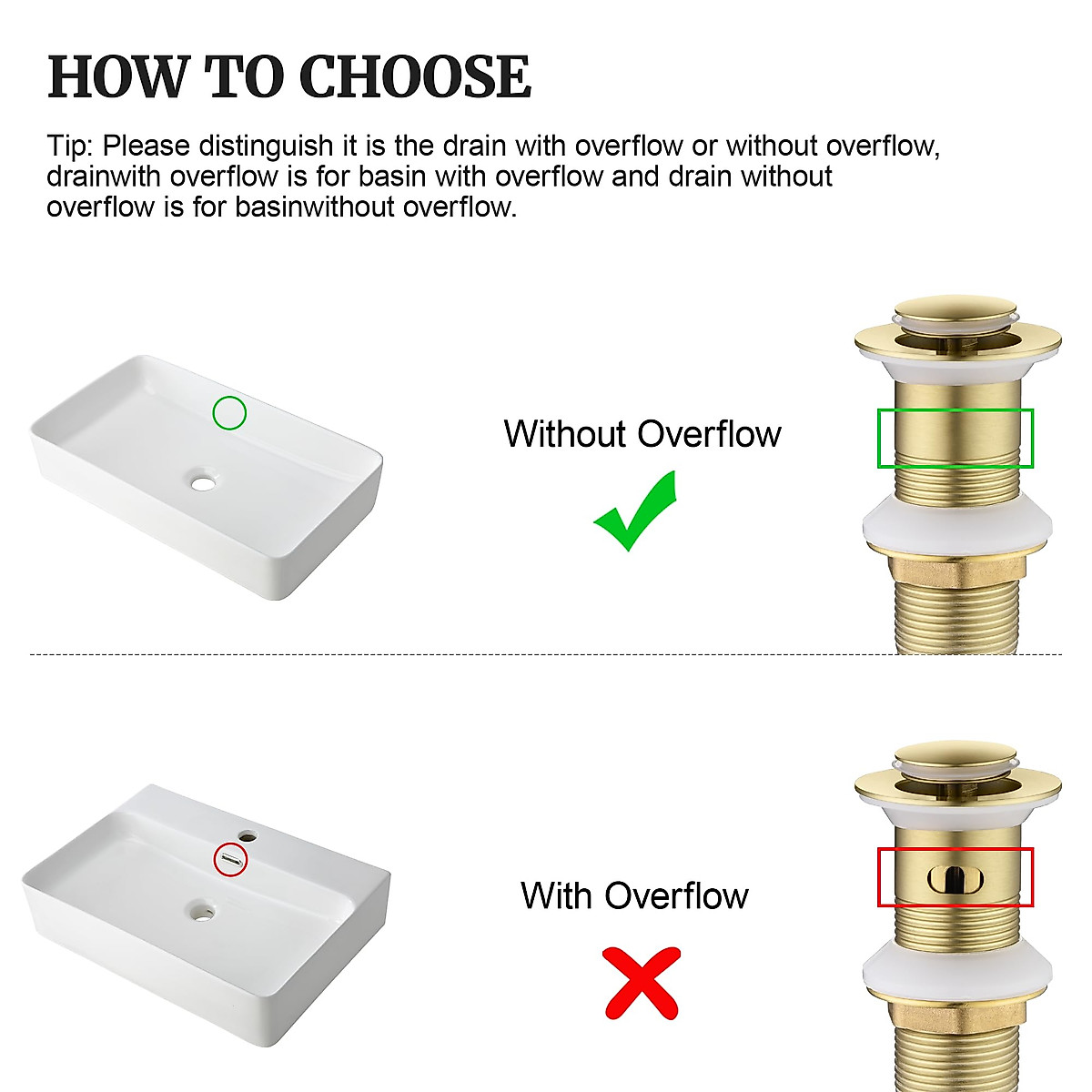 HOW TO CHOOSE

Tip: Please distinguish it is the drain with overflow or without overflow, drainwith overflow is for basin with overflow and drain without overflow is for basinwithout overflow.

Without Overflow

With Overflow