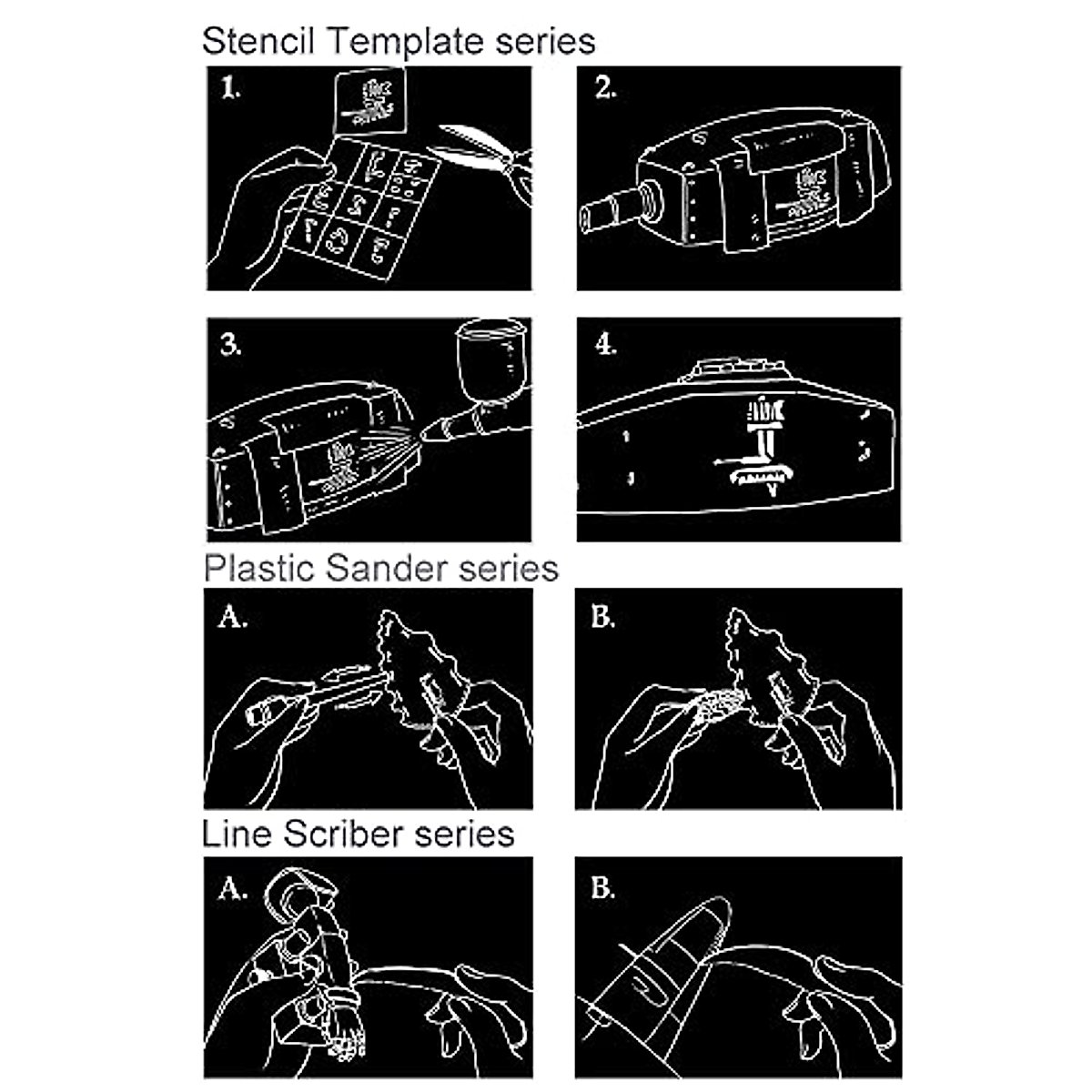 Stencil Template series

1.

2.

3.

4.

Plastic Sander series

A.

B.

Line Scriber series

A.

B.