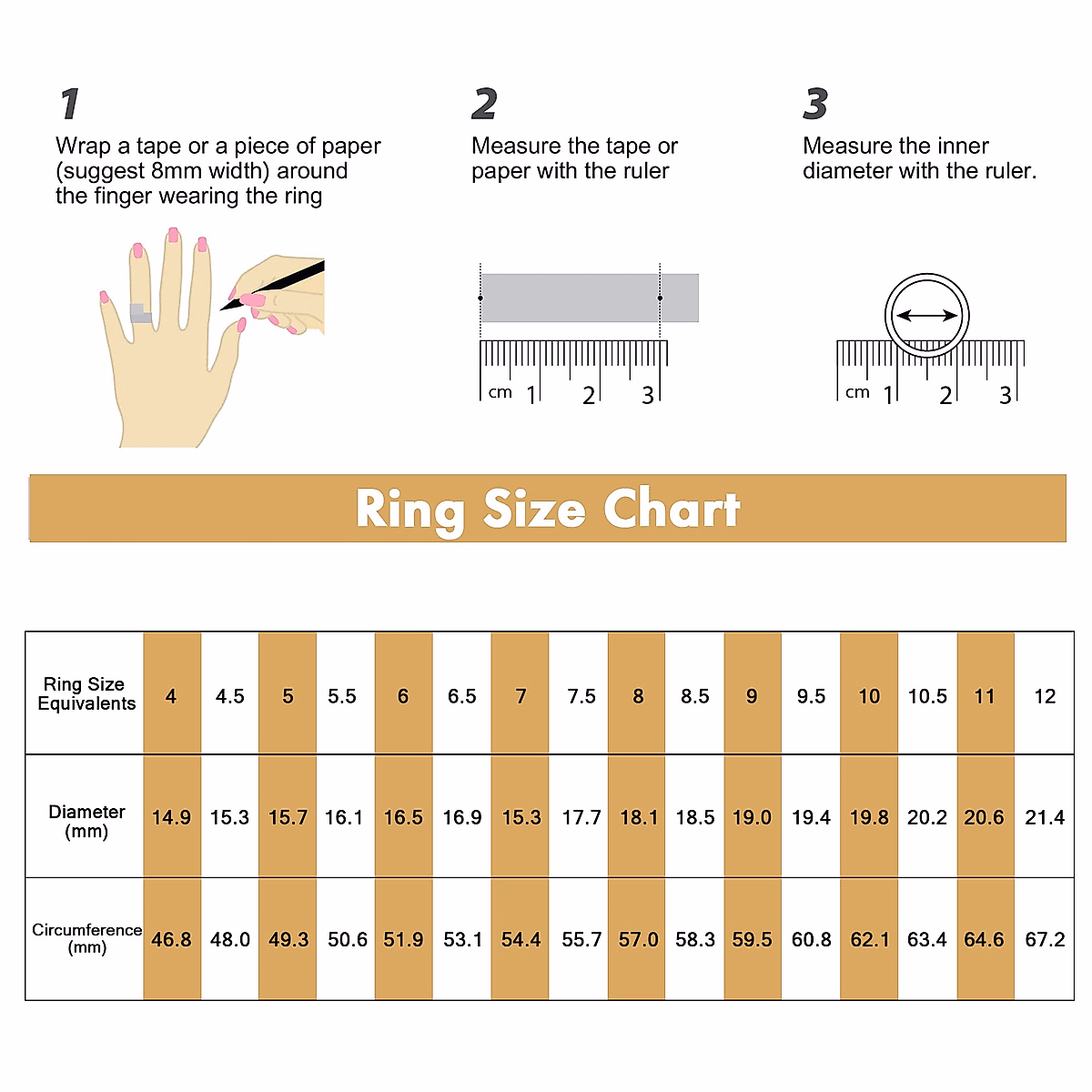 1
Wrap a tape or a piece of paper (suggest 8mm width) around the finger wearing the ring

2
Measure the tape or paper with the ruler

cm 1 2 3

3
Measure the inner diameter with the ruler.

cm 1 2 3

Ring Size Chart

| Ring Size Equivalents | 4 | 4.5 | 5 | 5.5 | 6 | 6.5 | 7 | 7.5 | 8 | 8.5 | 9 | 9.5 | 10 | 10.5 | 11 | 12 |
|---|---|---|---|---|---|---|---|---|---|---|---|---|---|---|---|---|
| Diameter (mm) | 14.9 | 15.3 | 15.7 | 16.1 | 16.5 | 16.9 | 15.3 | 17.7 | 18.1 | 18.5 | 19.0 | 19.4 | 19.8 | 20.2 | 20.6 | 21.4 |
| Circumference (mm) | 46.8 | 48.0 | 49.3 | 50.6 | 51.9 | 53.1 | 54.4 | 55.7 | 57.0 | 58.3 | 59.5 | 60.8 | 62.1 | 63.4 | 64.6 | 67.2 |