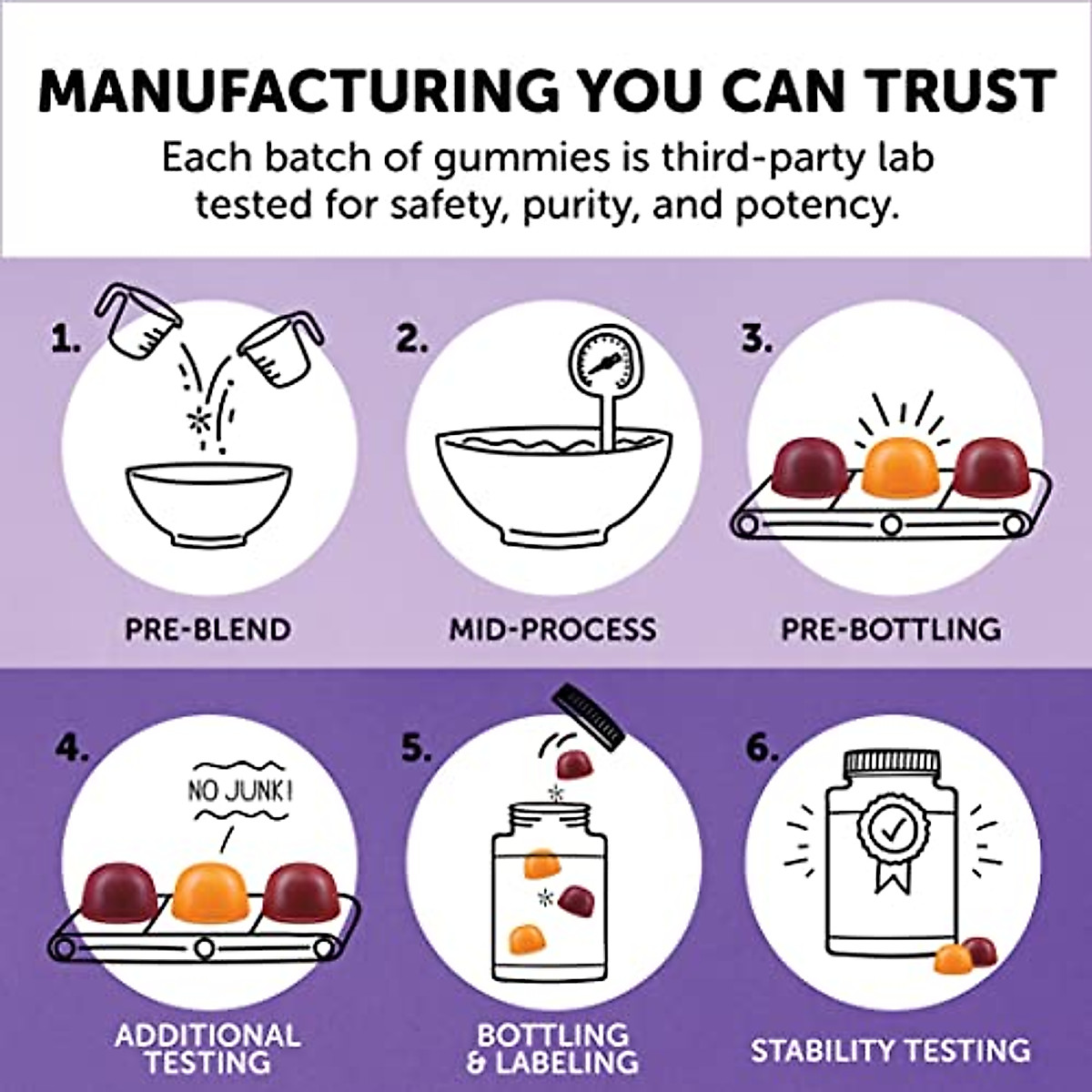 MANUFACTURING YOU CAN TRUST

Each batch of gummies is third-party lab tested for safety, purity, and potency.

1.

PRE-BLEND

2.

MID-PROCESS

3.

PRE-BOTTLING

4.

NO JUNK!

ADDITIONAL TESTING

5.

BOTTLING & LABELING

6.

STABILITY TESTING