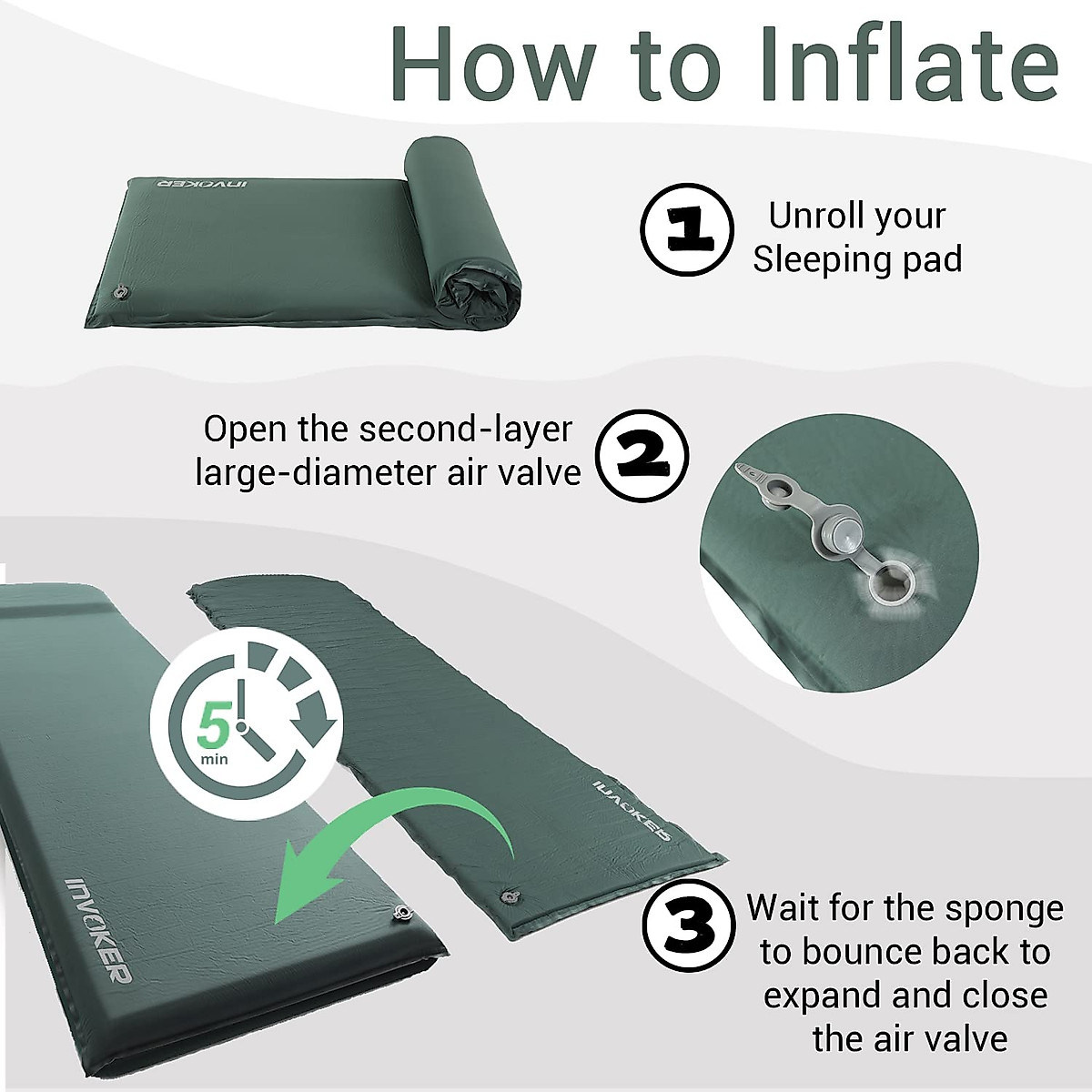 How to Inflate

INVOKER

1 Unroll your Sleeping pad

Open the second-layer large-diameter air valve 2

5 min

INVOKER

INVOKER

3 Wait for the sponge to bounce back to expand and close the air valve