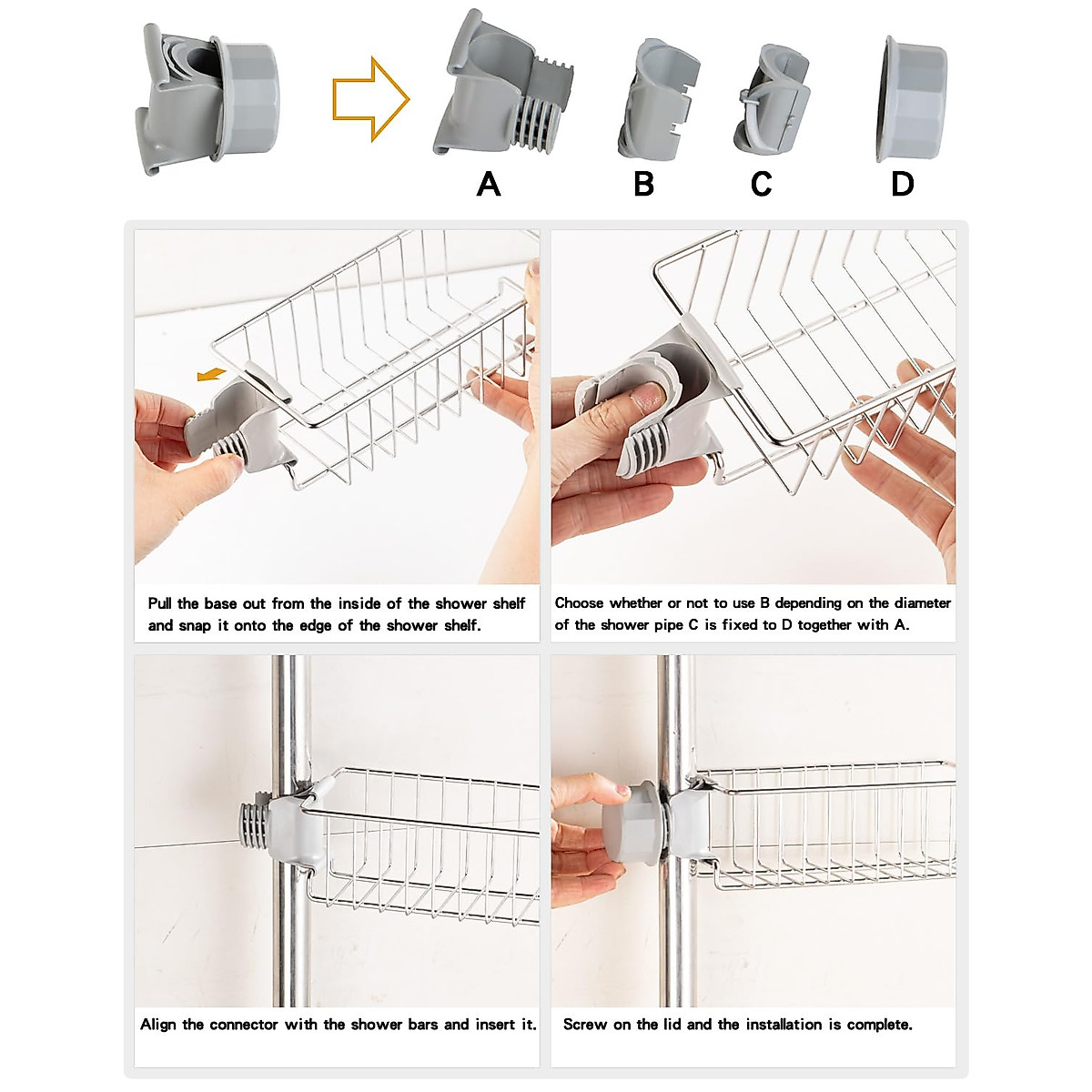 A B C D

Pull the base out from the inside of the shower shelf and snap it onto the edge of the shower shelf.

Choose whether or not to use B depending on the diameter of the shower pipe C is fixed to D together with A.

Align the connector with the shower bars and insert it.

Screw on the lid and the installation is complete.