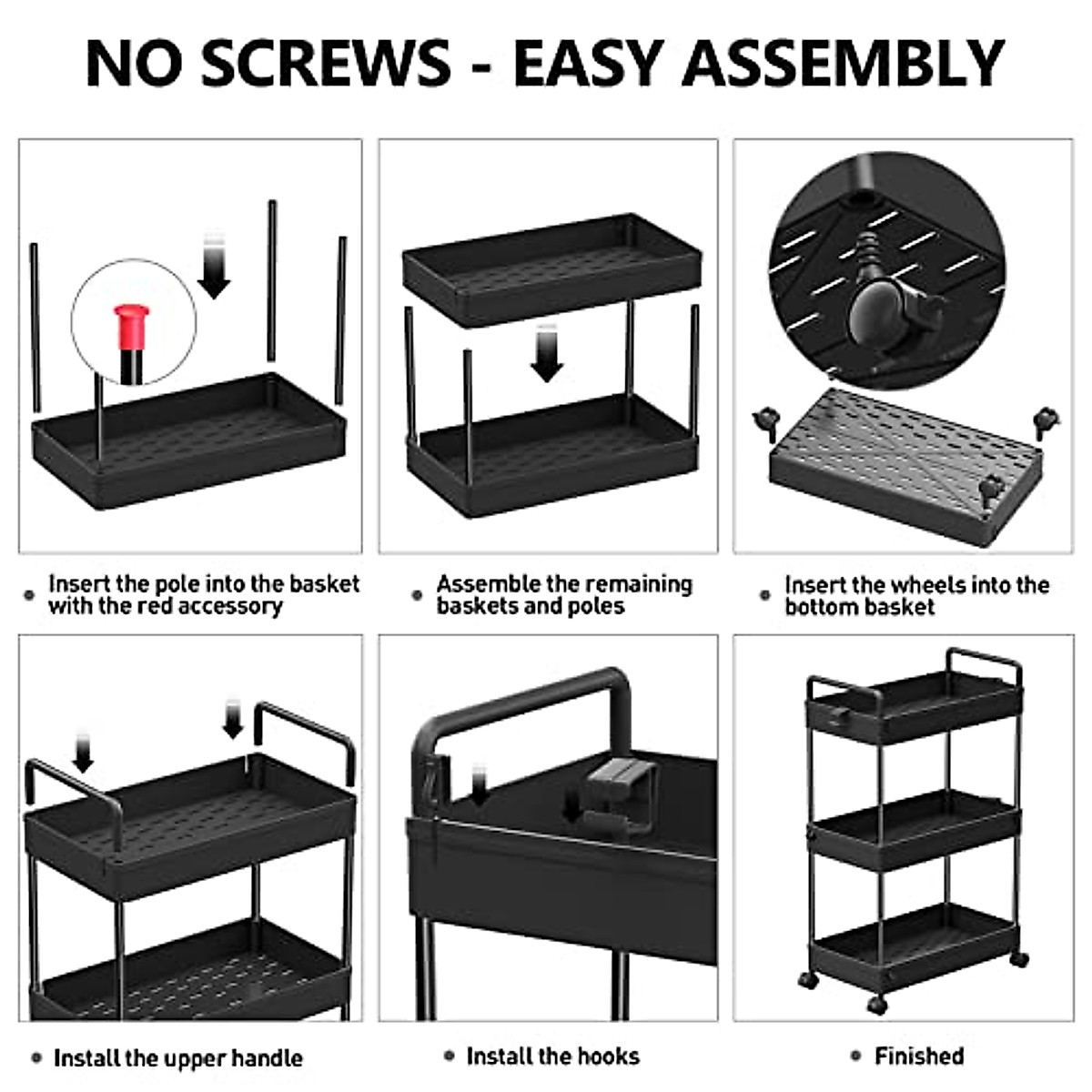 NO SCREWS - EASY ASSEMBLY

• Insert the pole into the basket with the red accessory

• Assemble the remaining baskets and poles

• Insert the wheels into the bottom basket

• Install the upper handle

• Install the hooks

• Finished