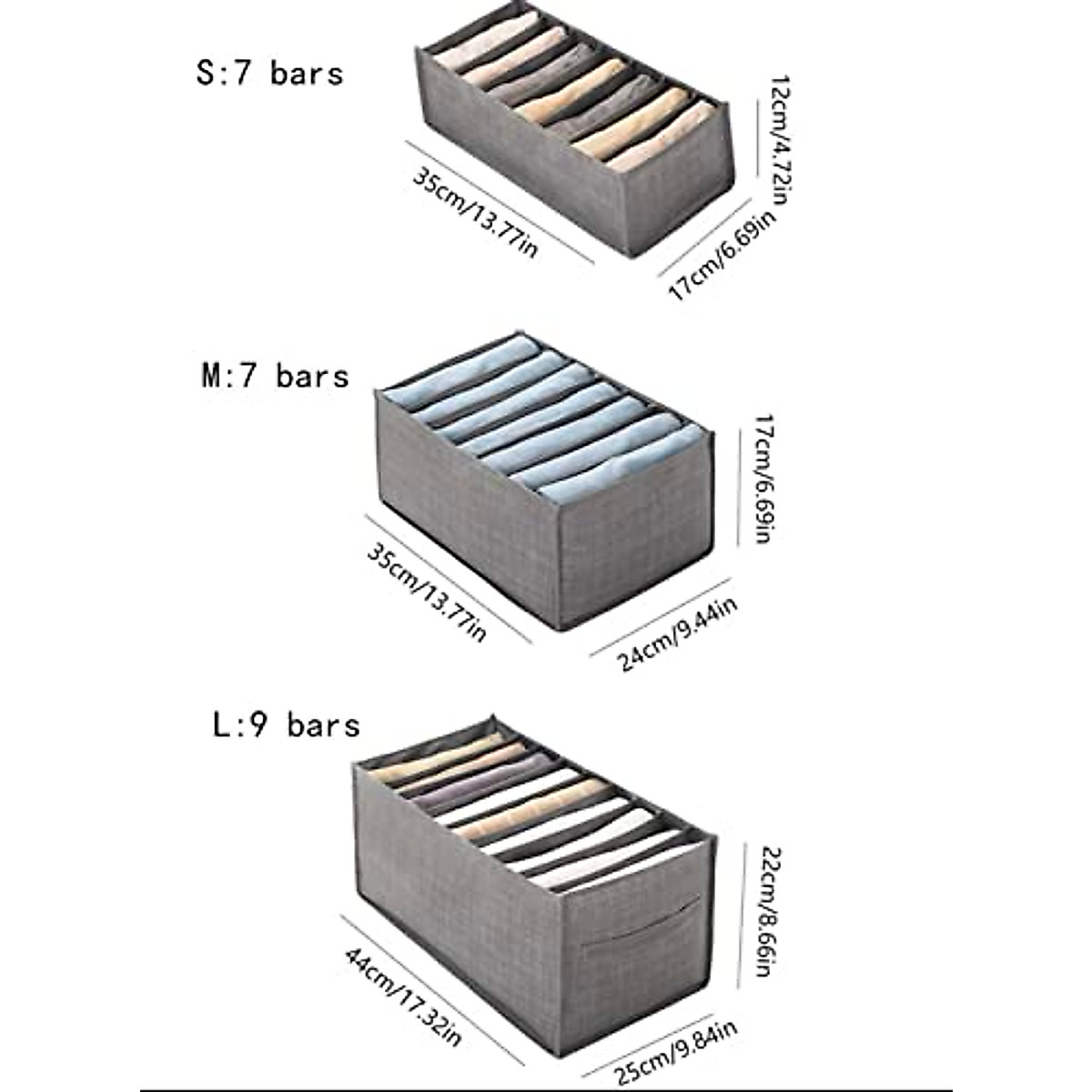 S:7 bars

12cm/4.72in

35cm/13.77in

17cm/6.69in

M:7 bars

17cm/6.69in

35cm/13.77in

24cm/9.44in

L:9 bars

22cm/8.66in

44cm/17.32in

25cm/9.84in