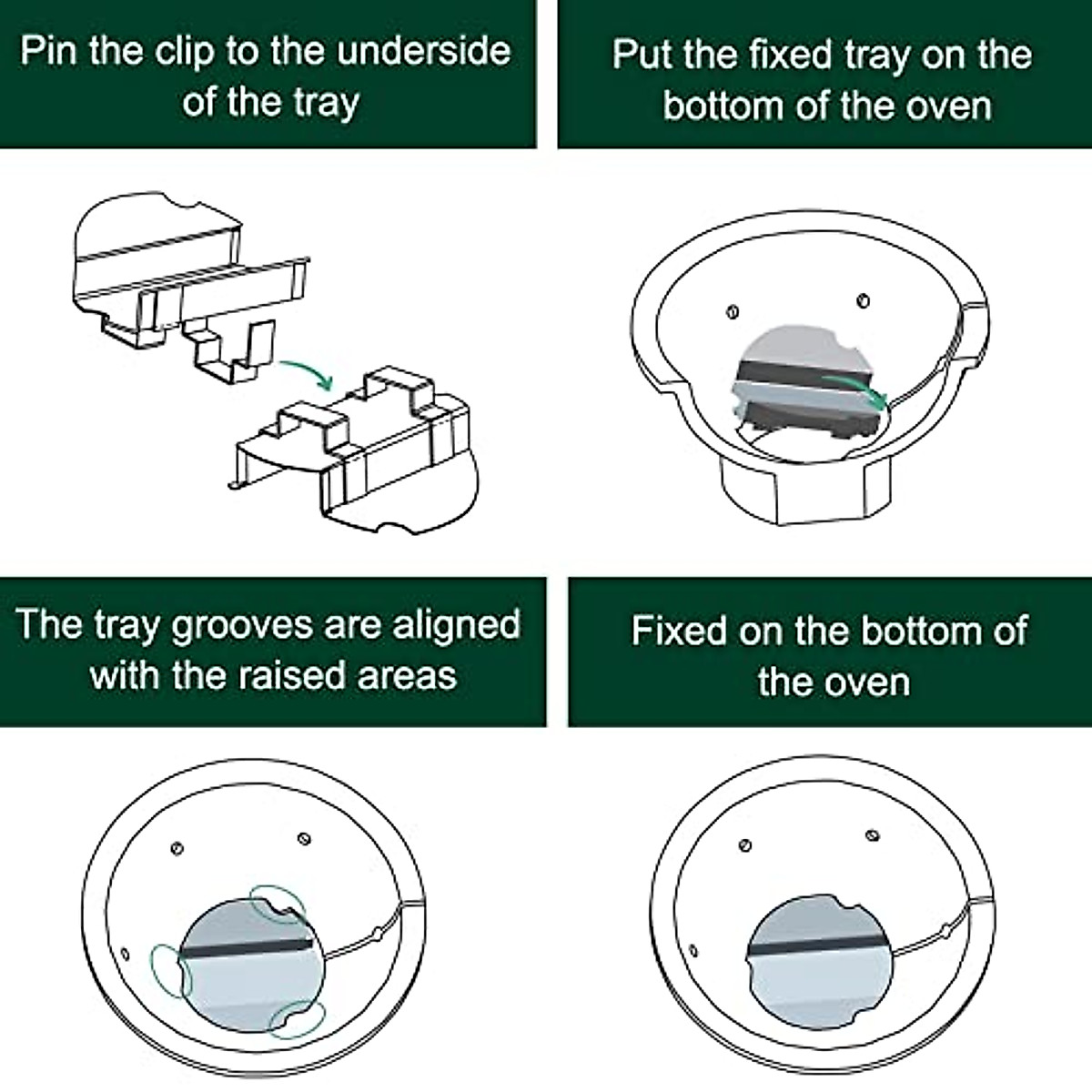 Pin the clip to the underside of the tray

Put the fixed tray on the bottom of the oven

The tray grooves are aligned with the raised areas

Fixed on the bottom of the oven