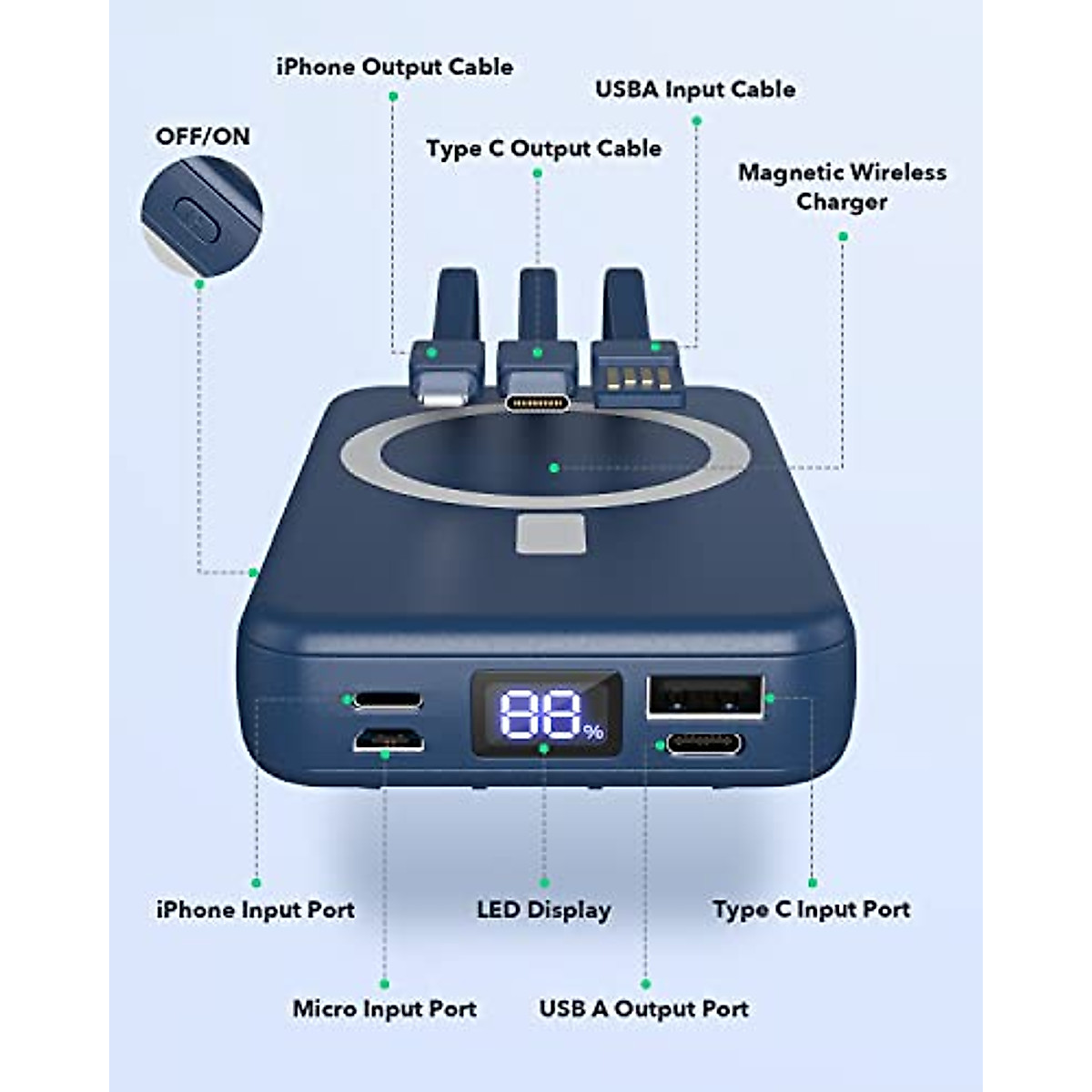 iPhone Output Cable

USBA Input Cable

OFF/ON

Type C Output Cable

Magnetic Wireless Charger

88%

iPhone Input Port

LED Display

Type C Input Port

Micro Input Port

USB A Output Port