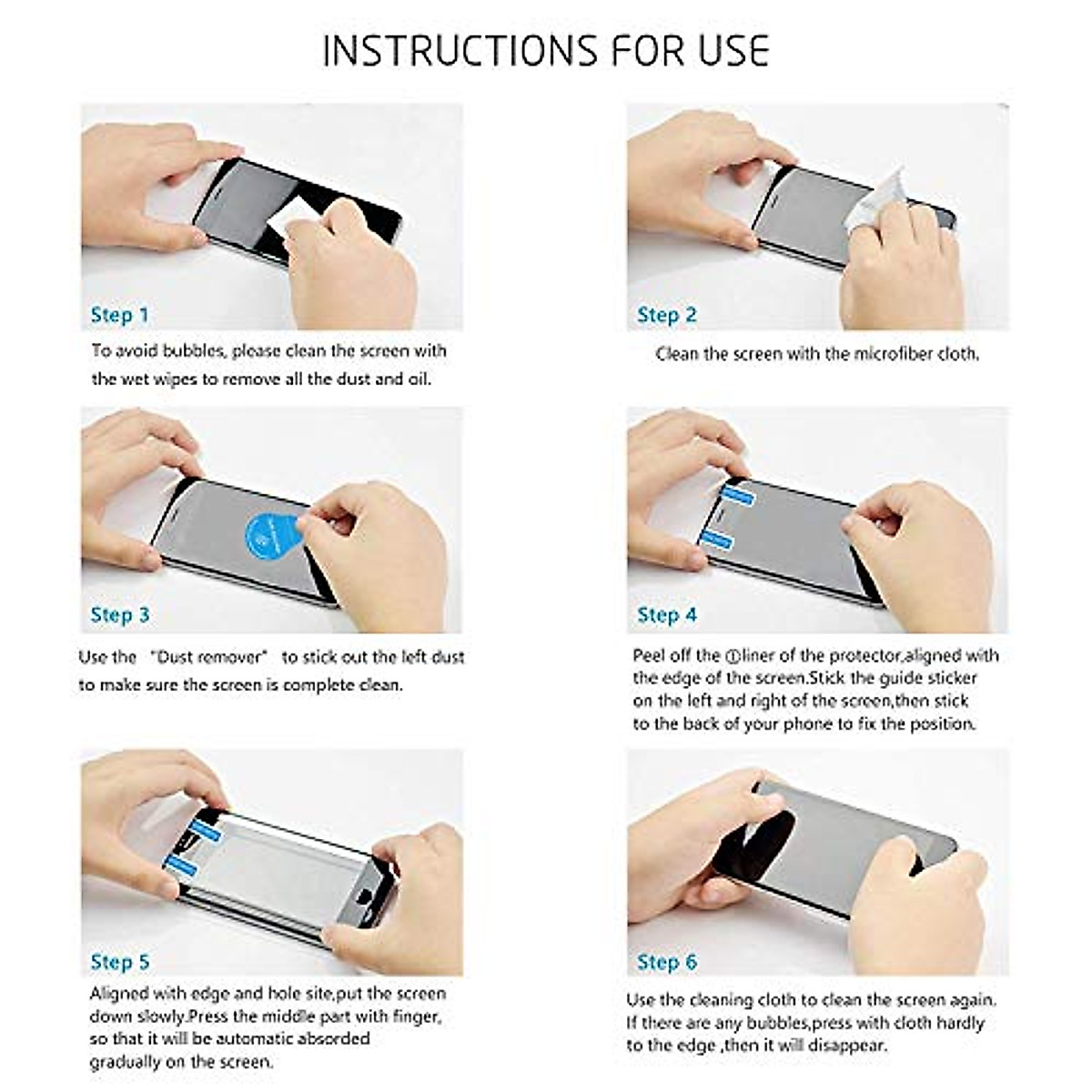 INSTRUCTIONS FOR USE

Step 1

To avoid bubbles, please clean the screen with the wet wipes to remove all the dust and oil.

Step 2

Clean the screen with the microfiber cloth.

Step 3

Use the "Dust remover" to stick out the left dust to make sure the screen is complete clean.

Step 4

Peel off the ①liner of the protector,aligned with the edge of the screen.Stick the guide sticker on the left and right of the screen,then stick to the back of your phone to fix the position.

Step 5

Aligned with edge and hole site,put the screen down slowly.Press the middle part with finger, so that it will be automatic absorded gradually on the screen.

Step 6

Use the cleaning cloth to clean the screen again. If there are any bubbles,press with cloth hardly to the edge ,then it will disappear.