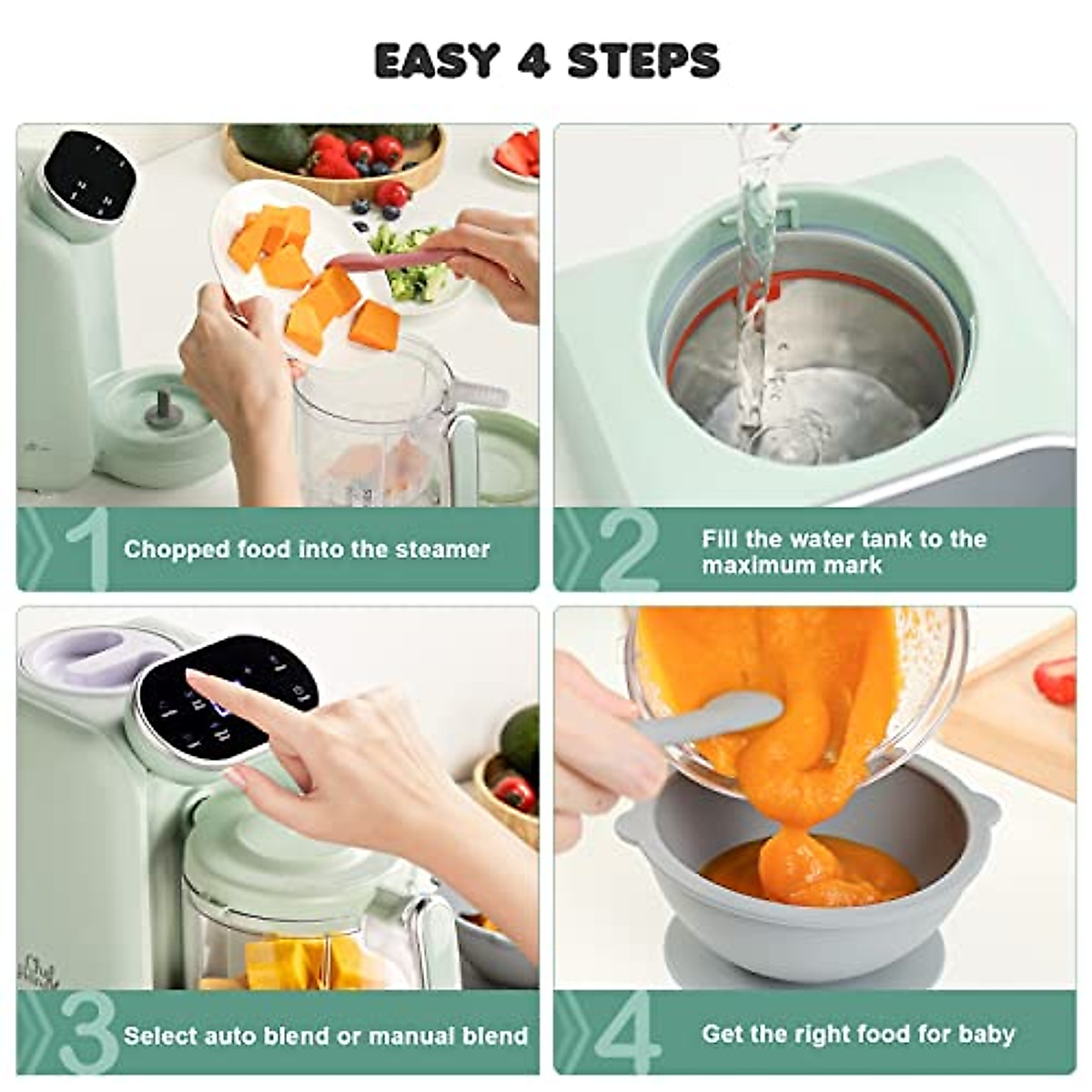 EASY 4 STEPS

1 Chopped food into the steamer

2 Fill the water tank to the maximum mark

3 Select auto blend or manual blend

4 Get the right food for baby